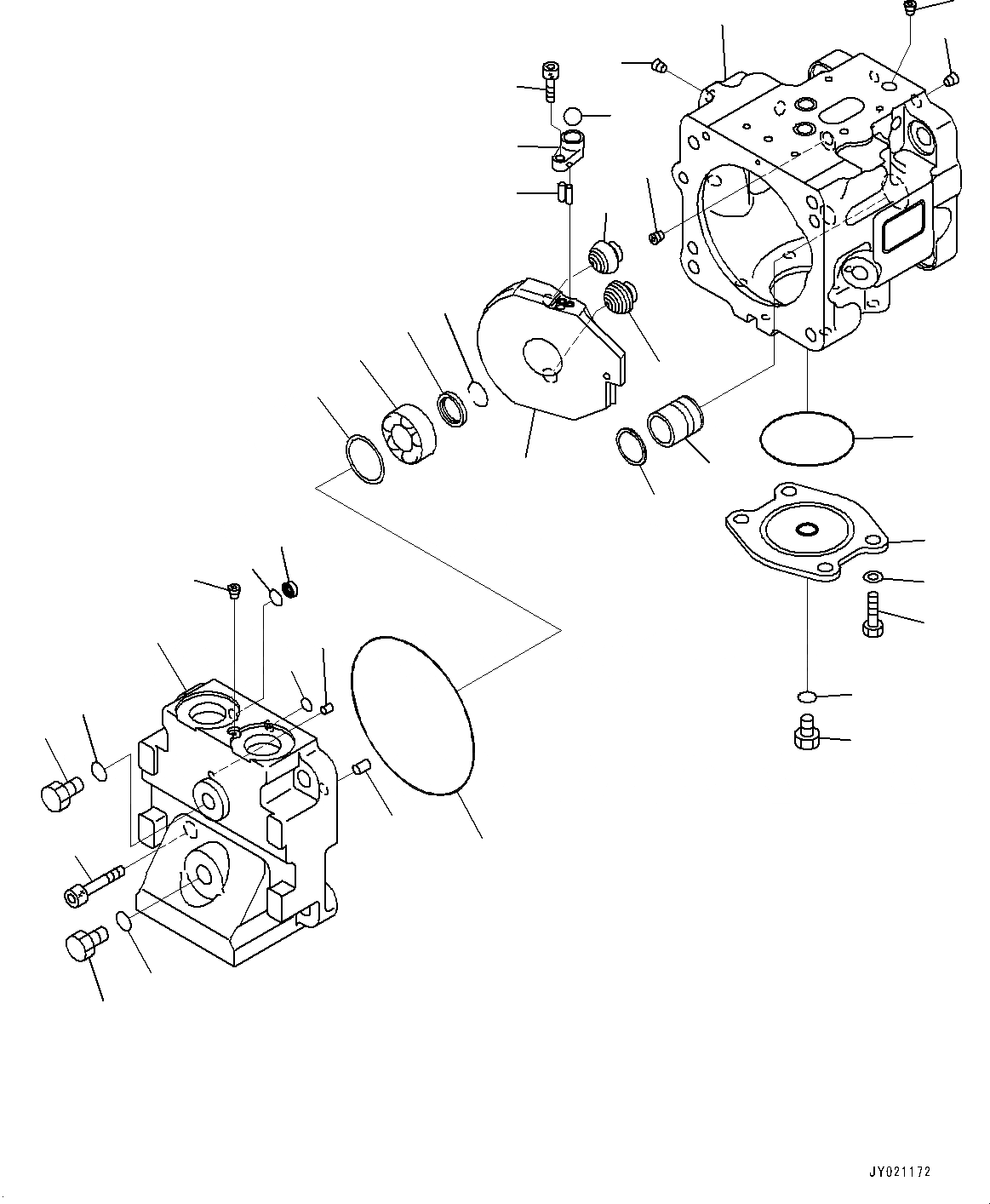 JY021172