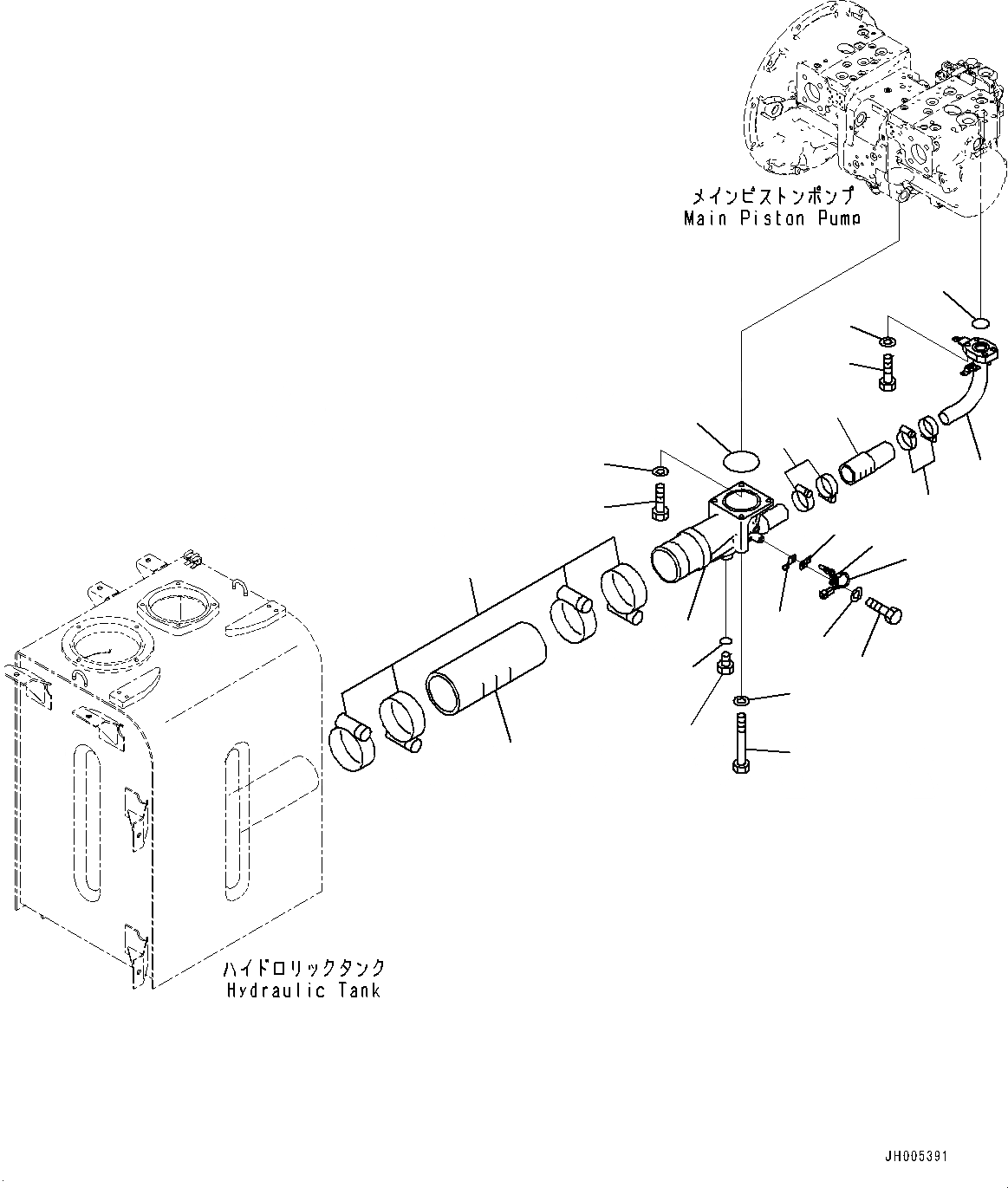 メインピストンポンプ
Main Piston Pump

ハイドロリックタンク
Hydraulic Tank

JH005391