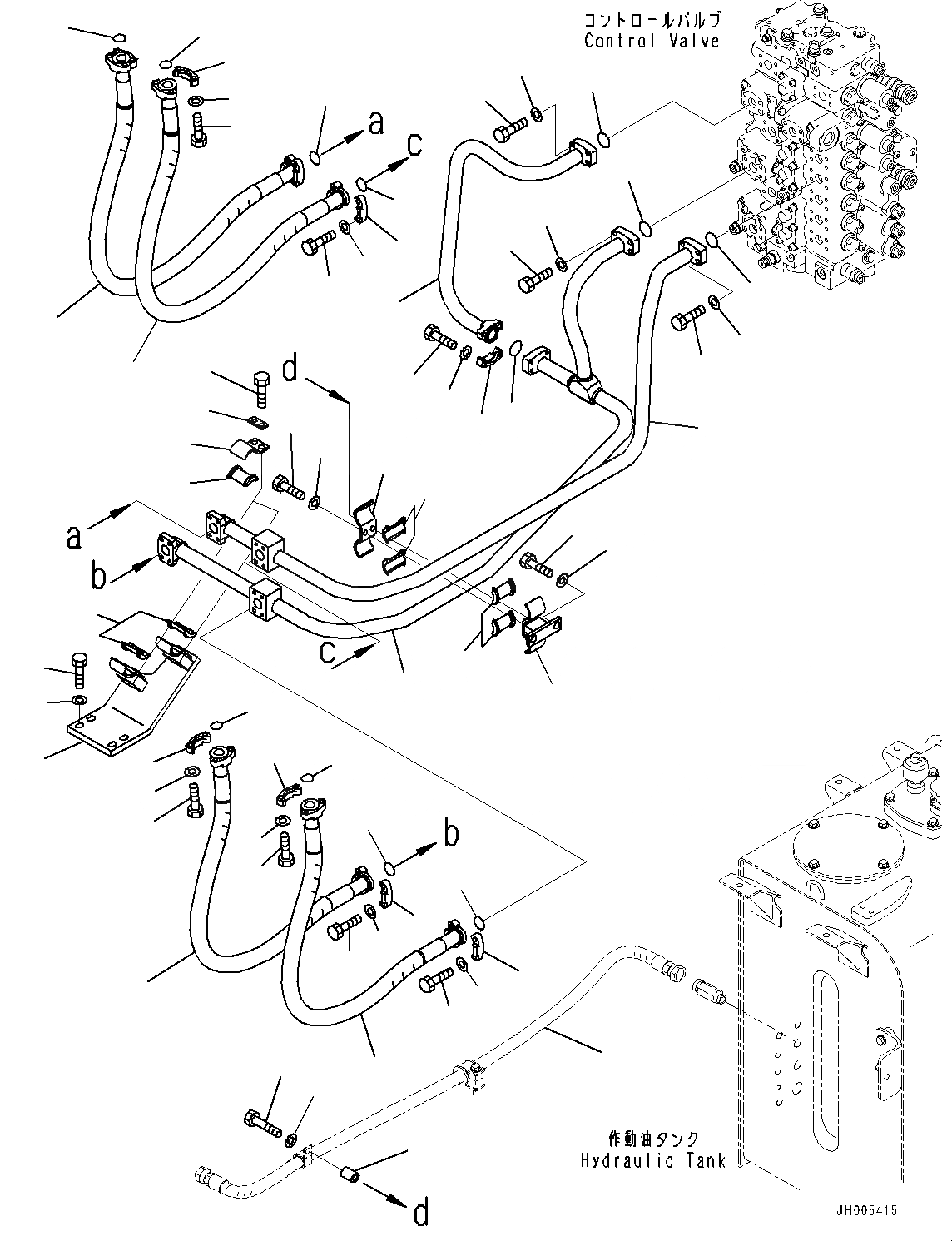 コントロールバルブ
Control Valve

a
c
d
a
b
c
b

作動油タンク
Hydraulic Tank

d

JH005415