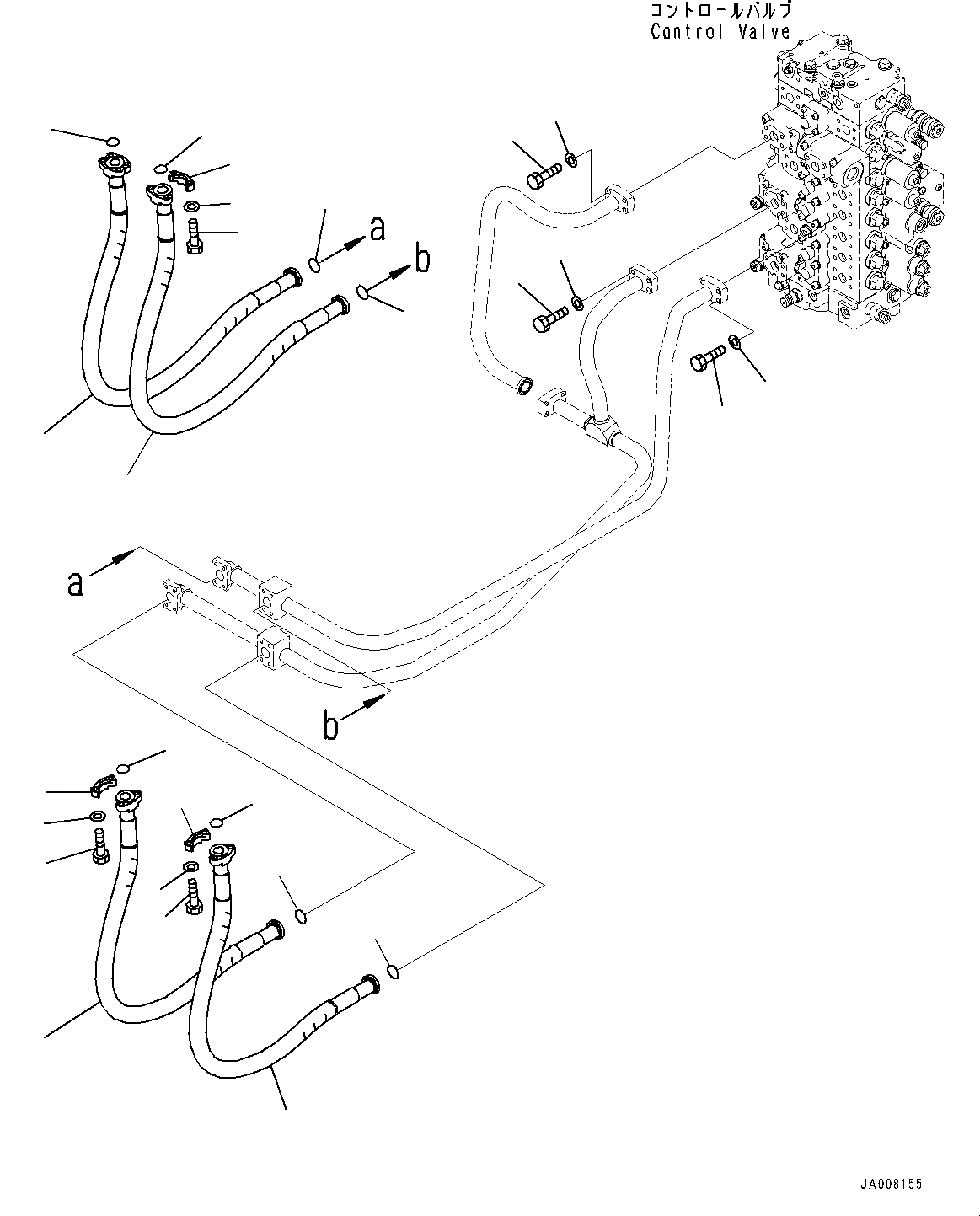 コントロールバルブ
Control Valve

a

b

a

b

JA008155