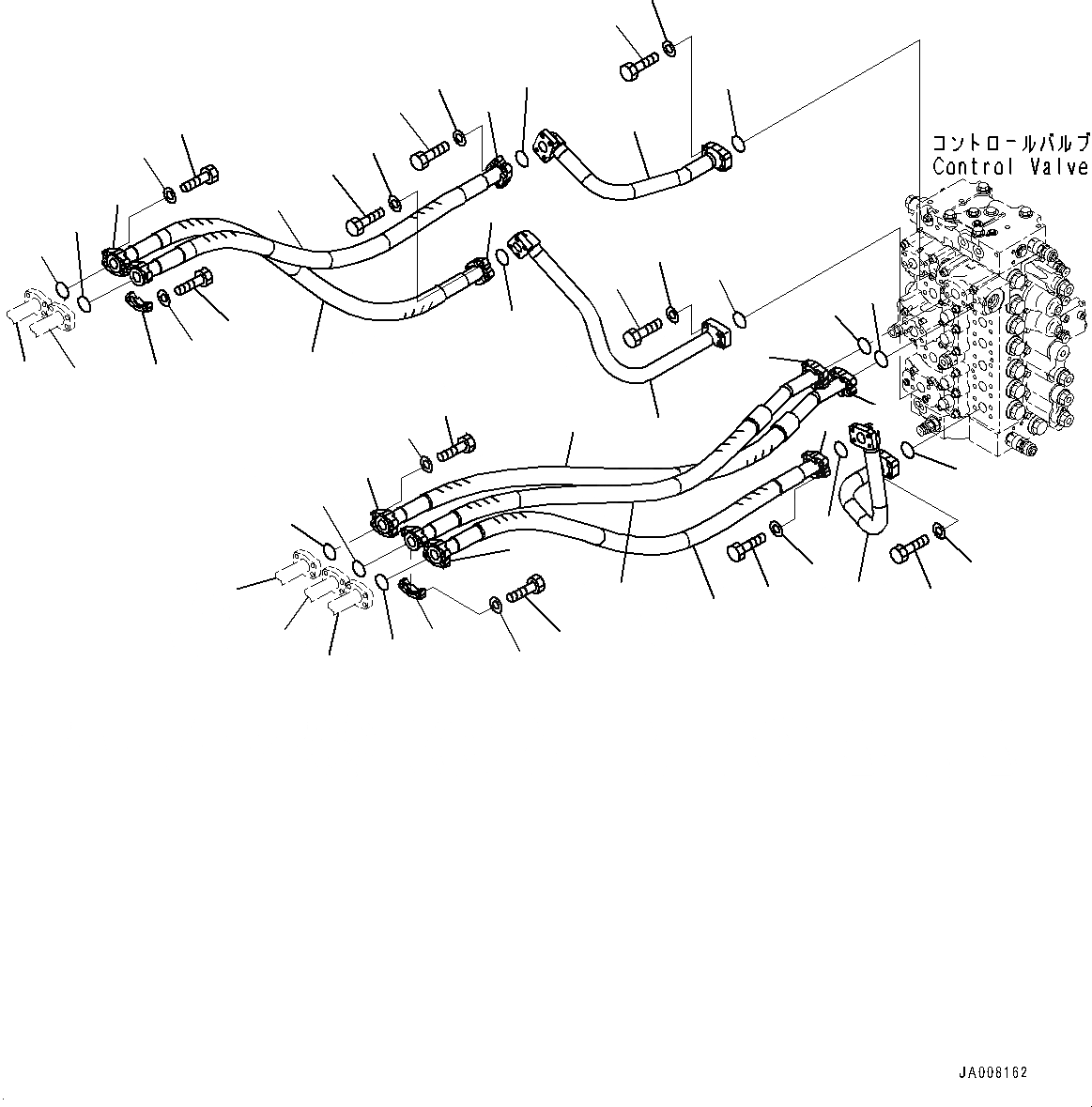 コントロールバルブ
Control Valve

JA008162