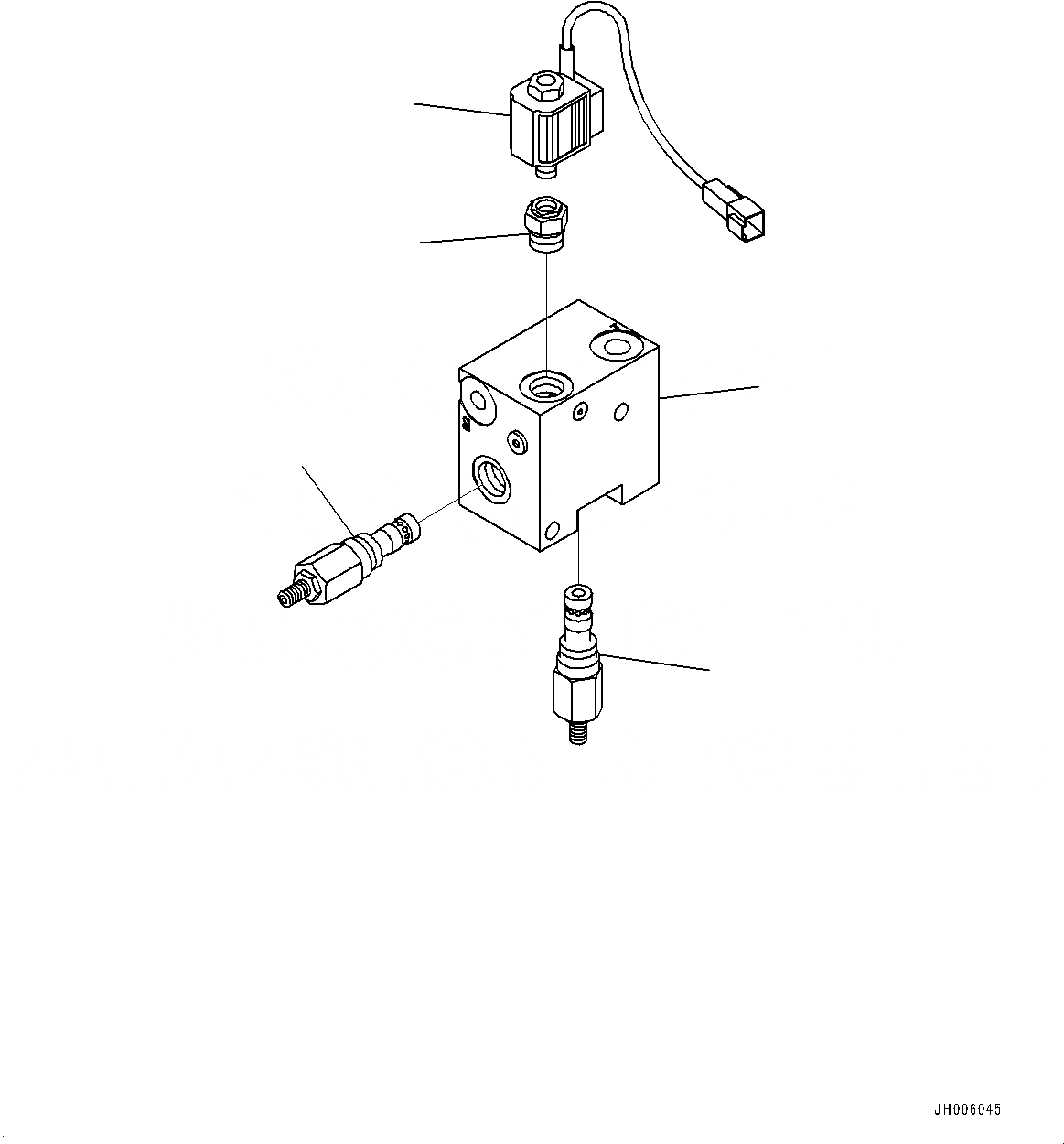 JH006045