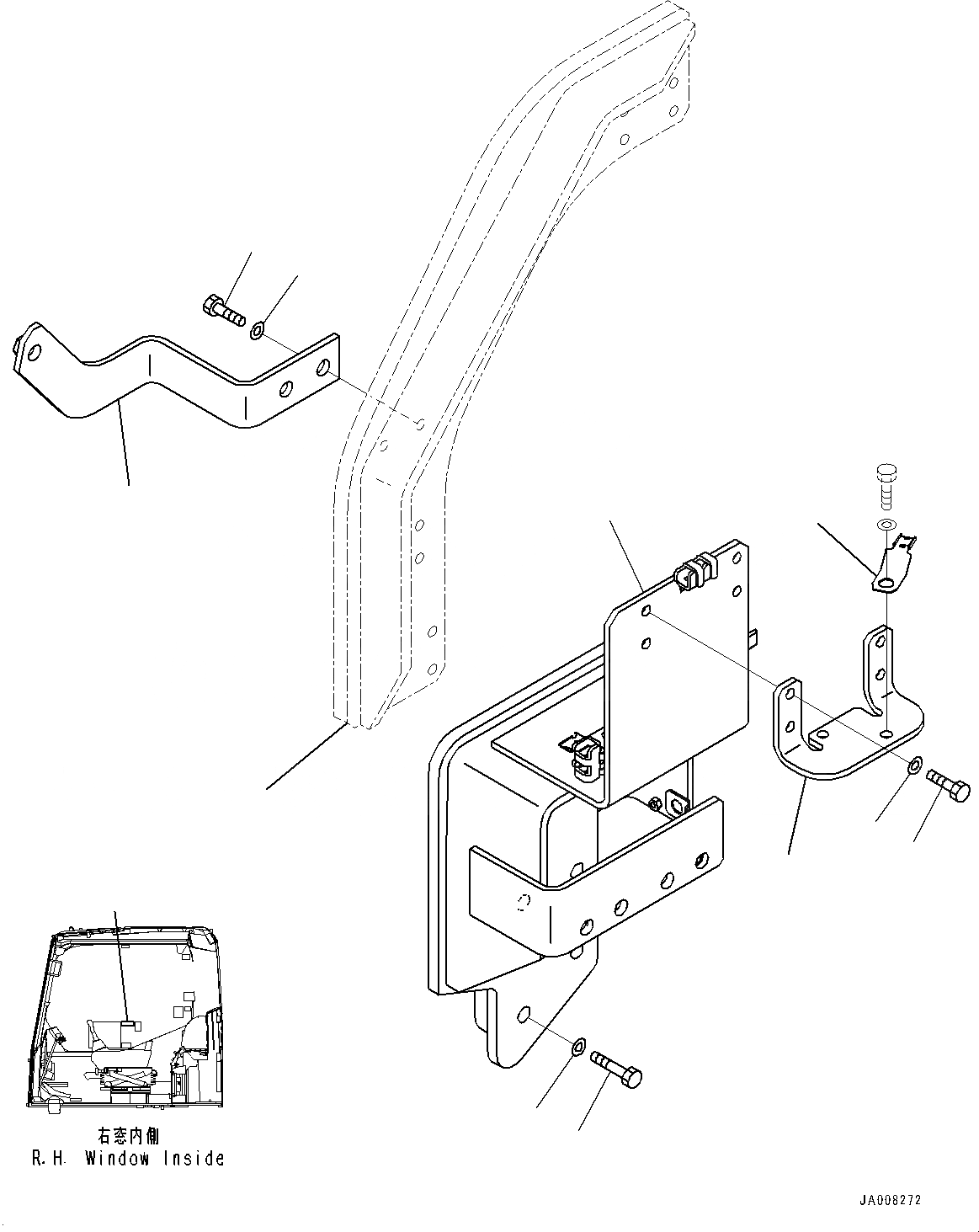 右窓内側
R.H. Window Inside

JA008272