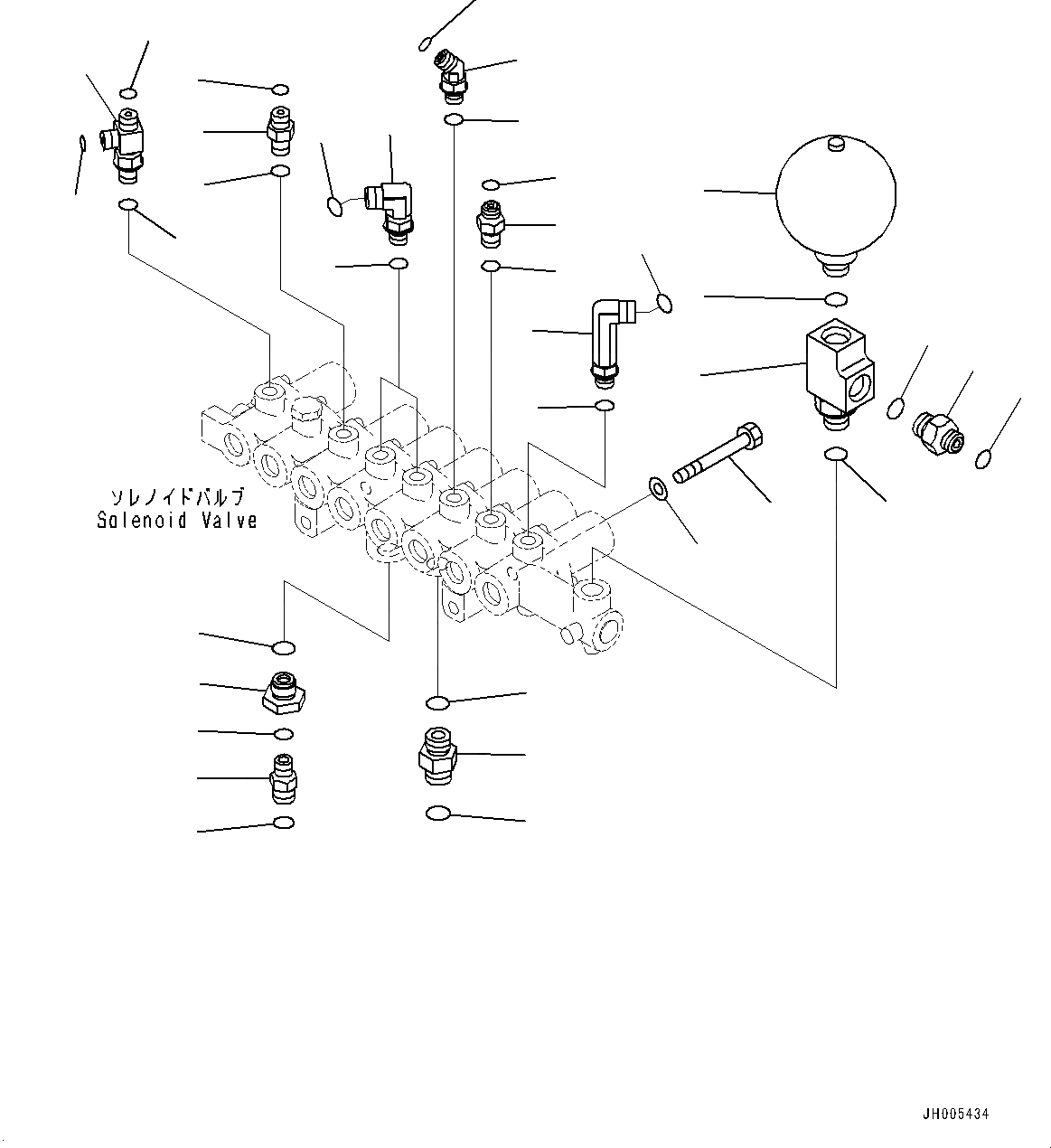 ソレノイドバルブ
Solenoid Valve

JH005434