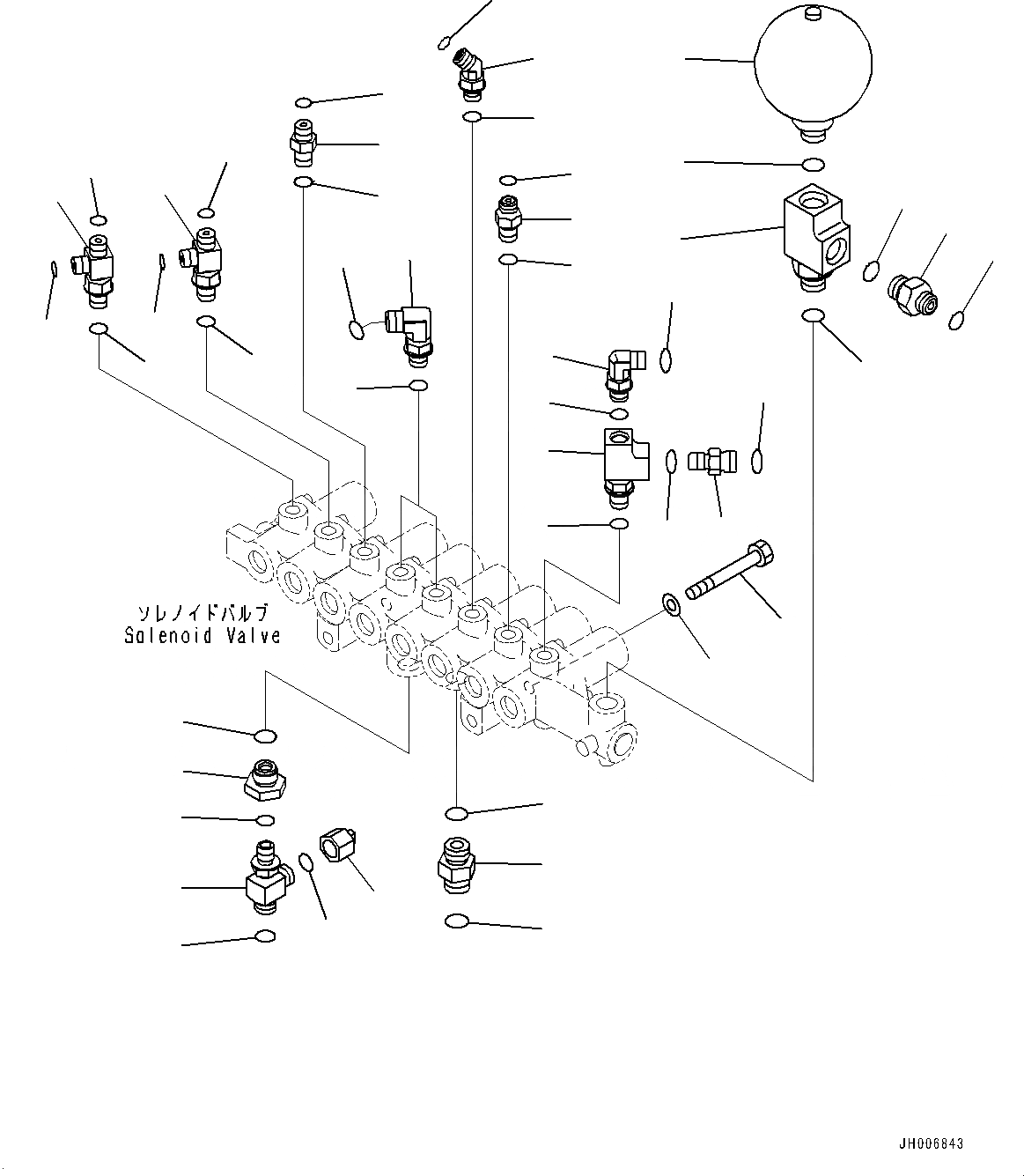 ソレノイドバルブ
Solenoid Valve

JH006843