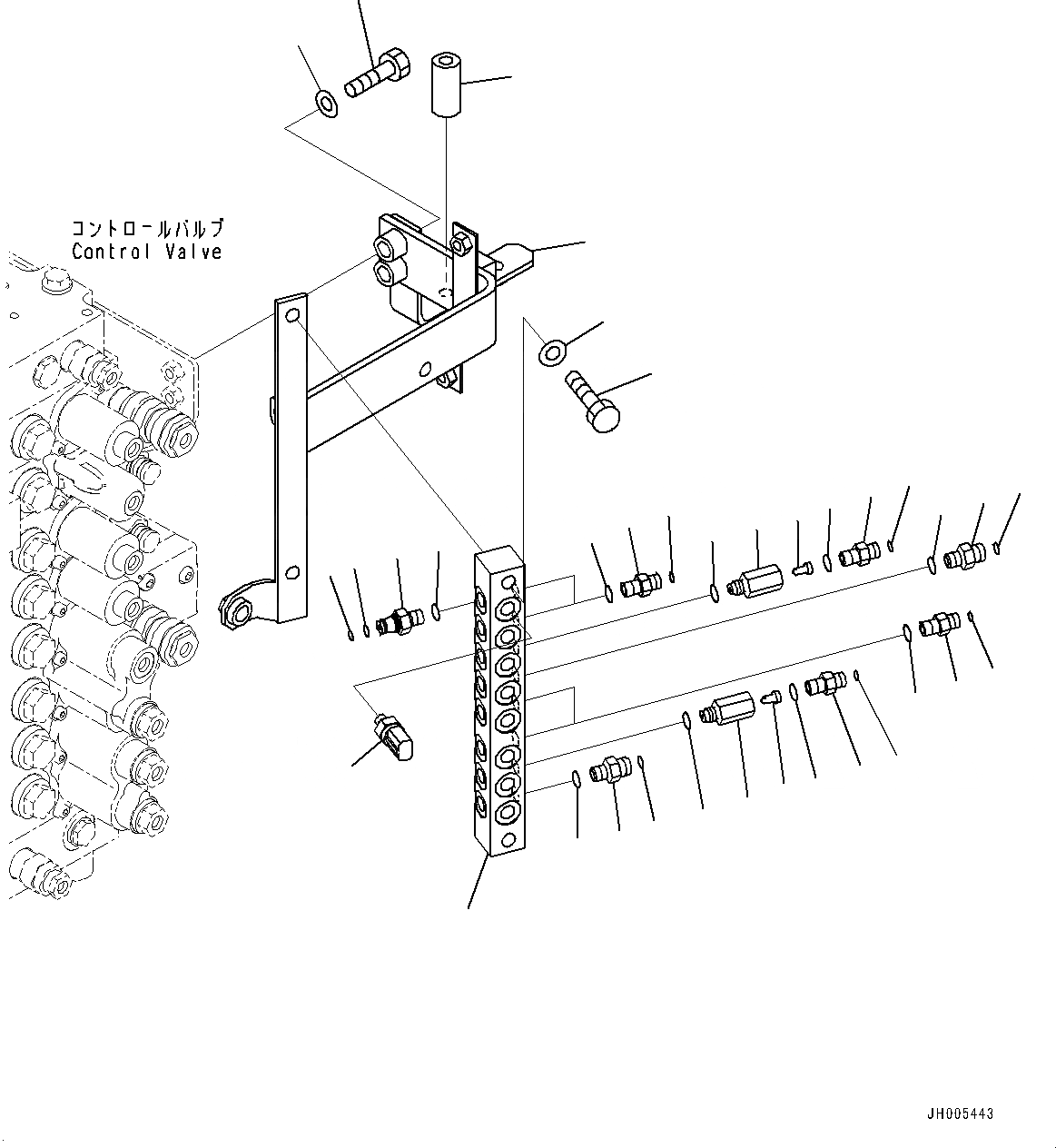 コントロールバルブ
Control Valve

JH005443