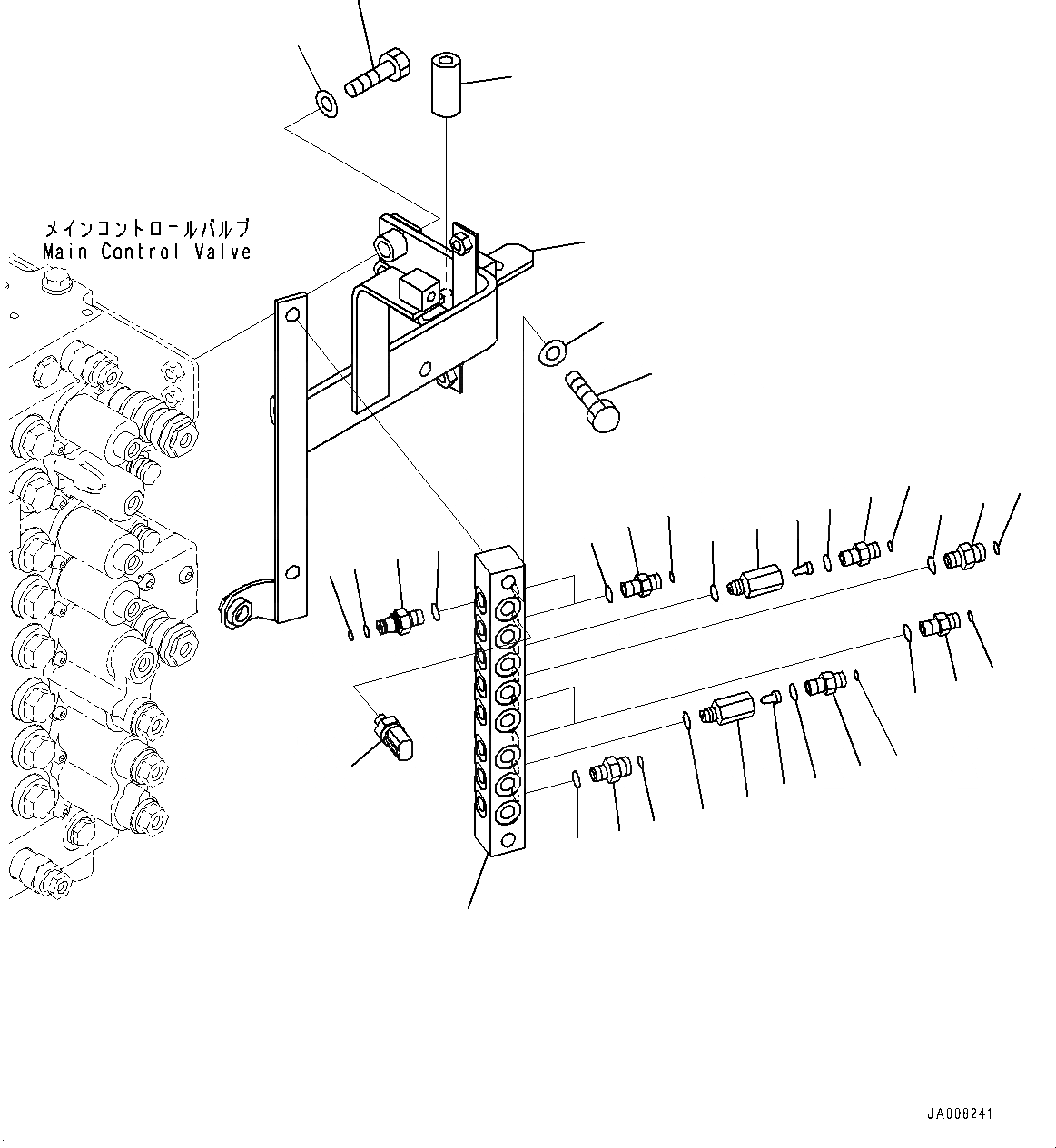 メインコントロールバルブ
Main Control Valve

JA008241