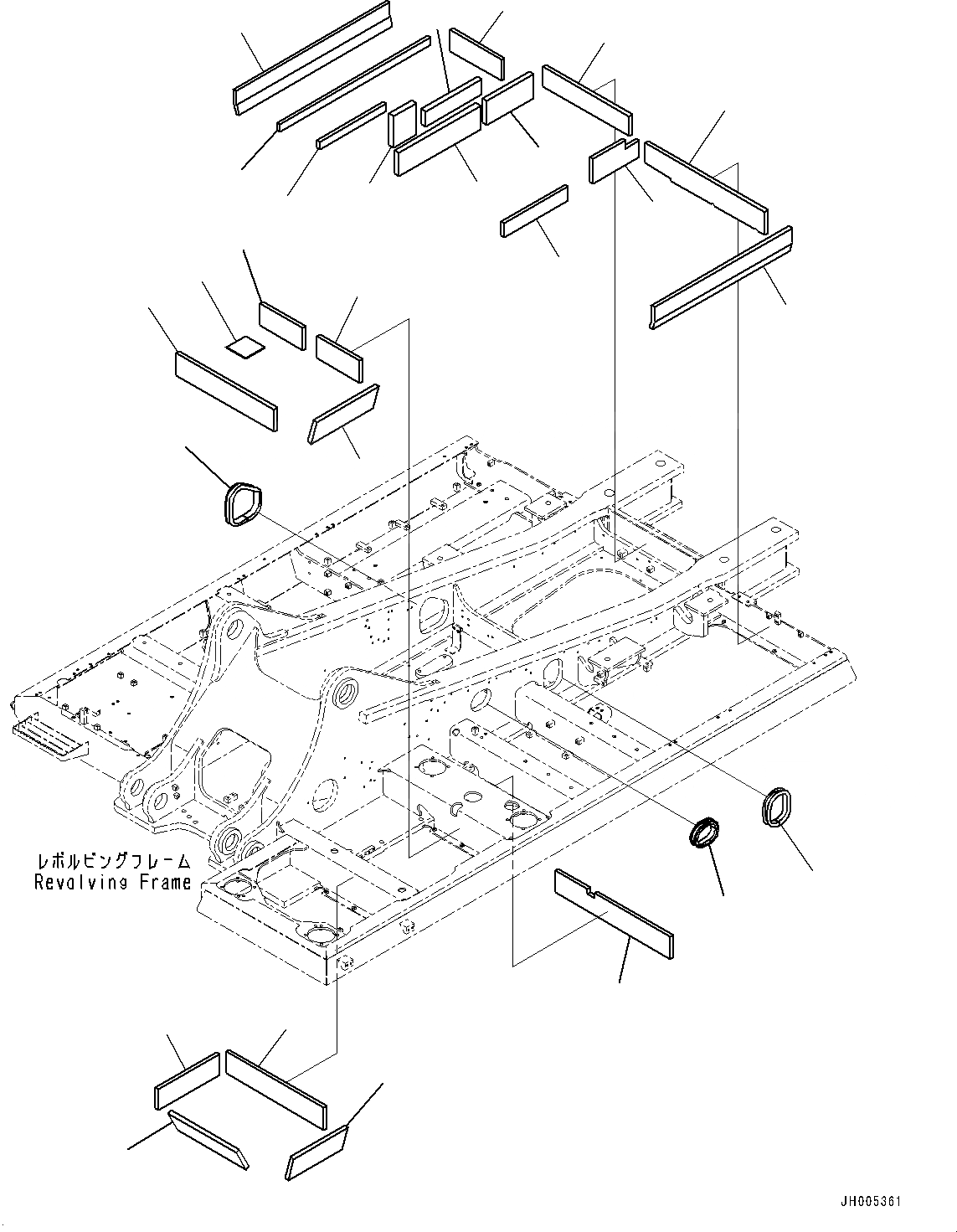 レボルビングフレーム
Revolving Frame

JH005361