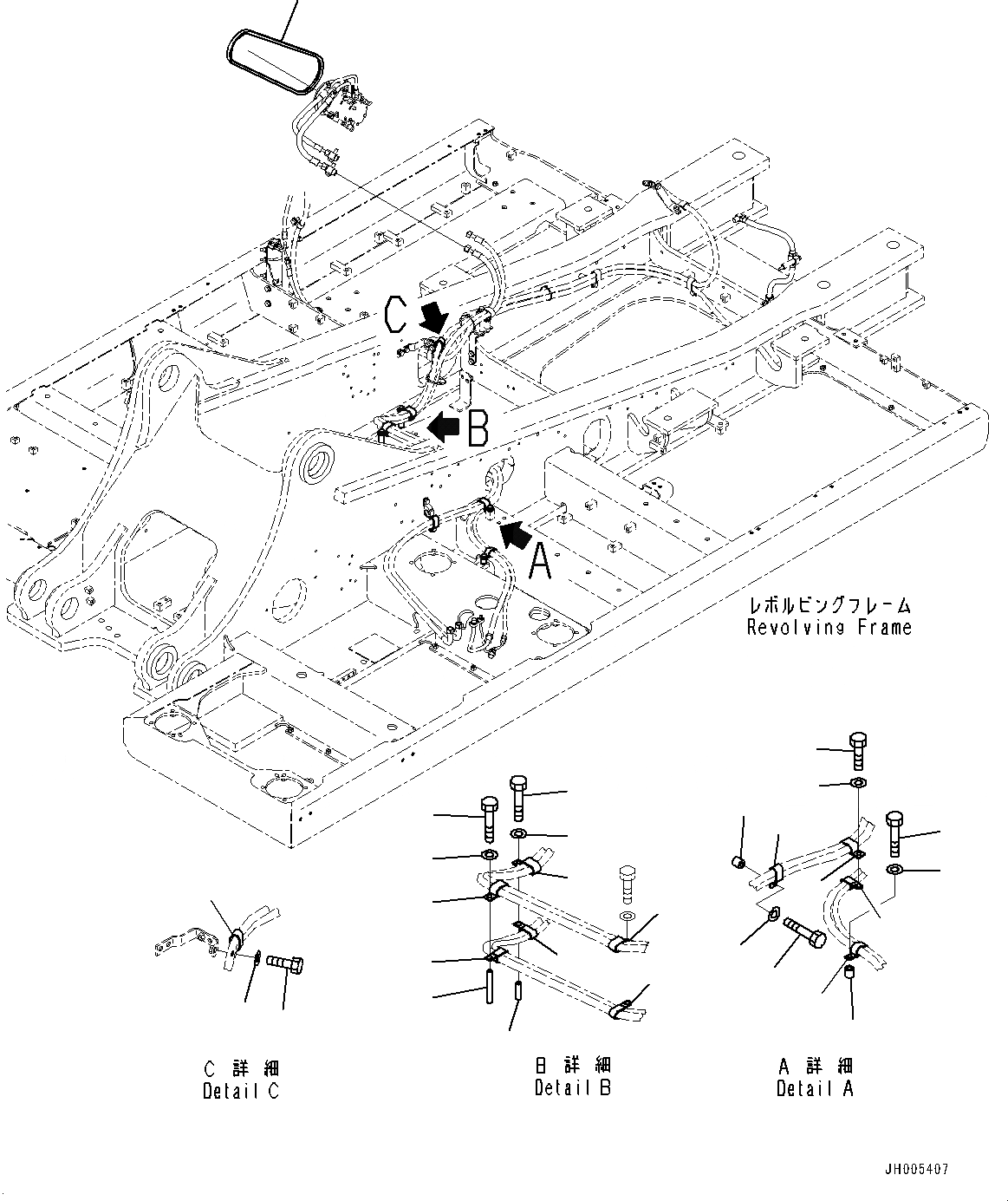 C

B

A

レボルビングフレーム
Revolving Frame

C 詳 細
Detail C

B 詳 細
Detail B

A 詳 細
Detail A

JH005407