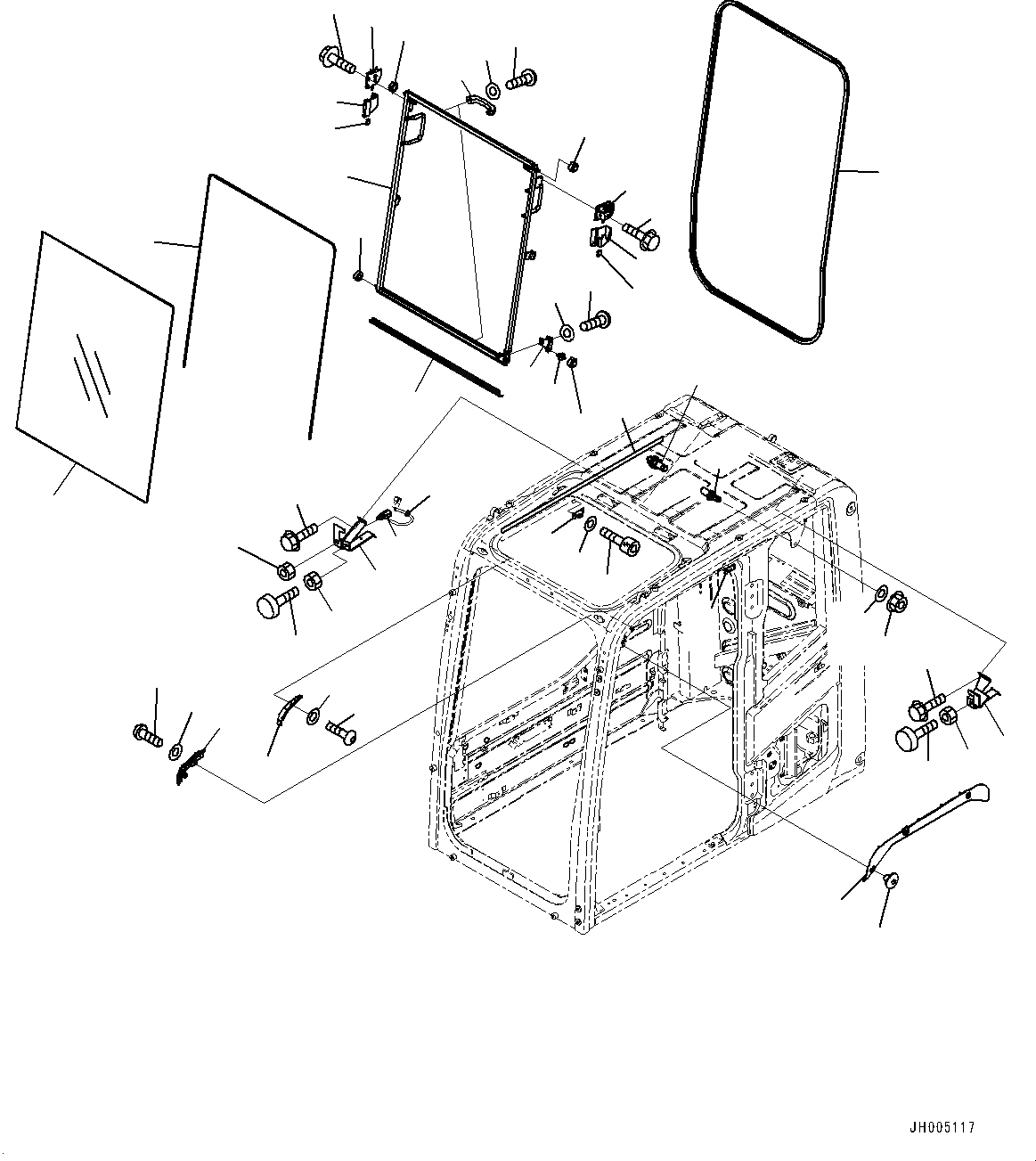 JH005117