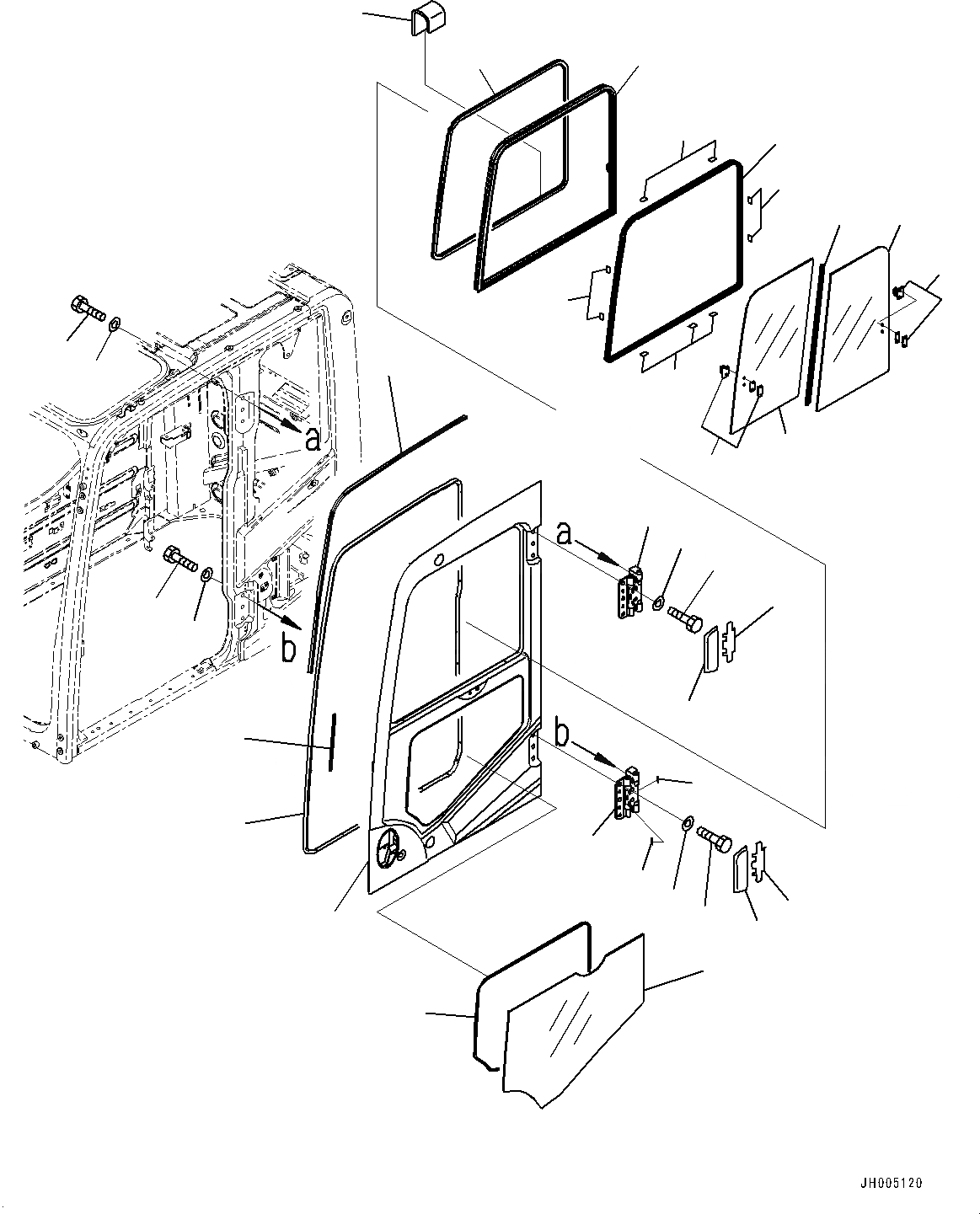 a
b
a
b
JH005120