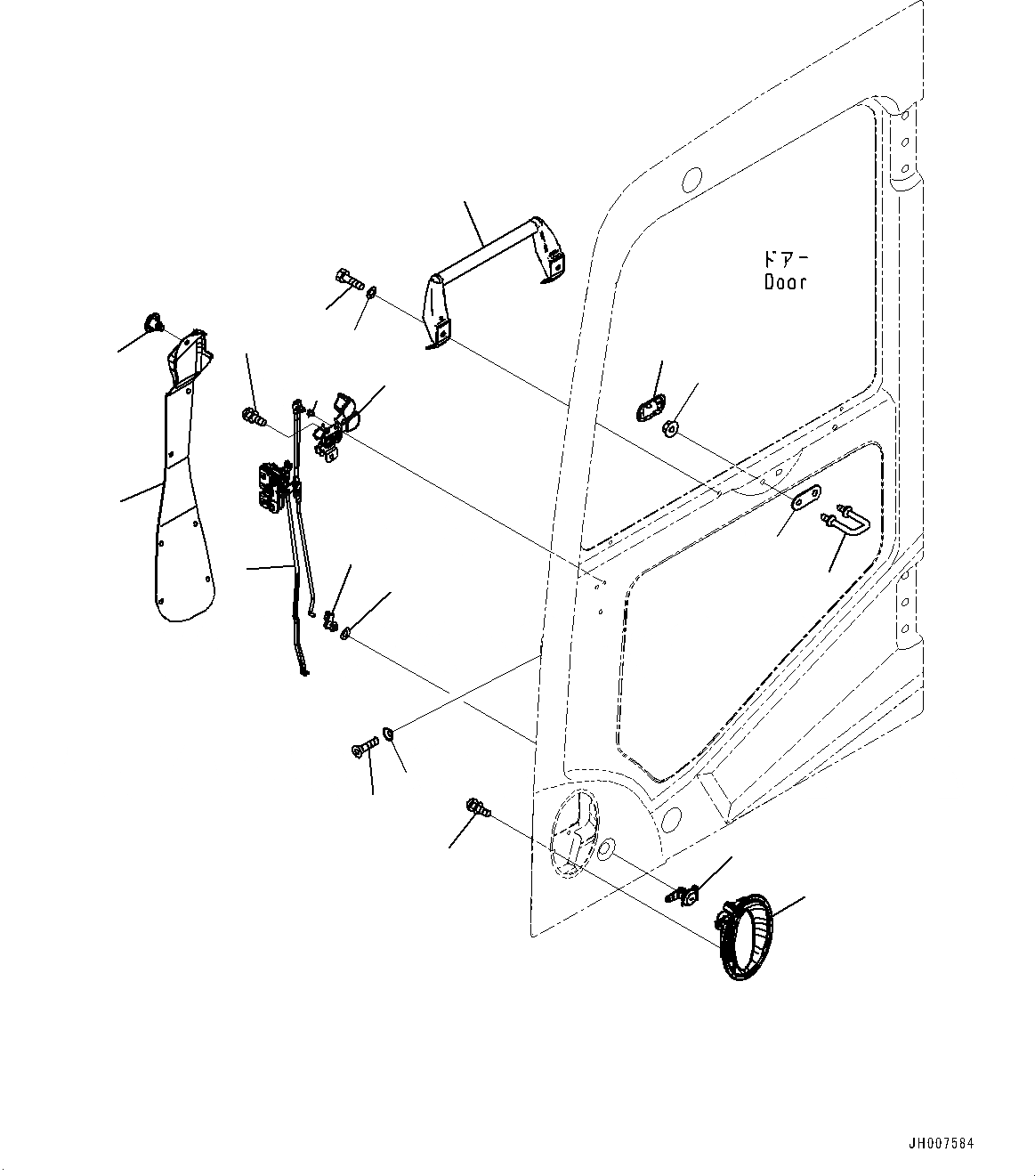 ドアー
Door

JH007584