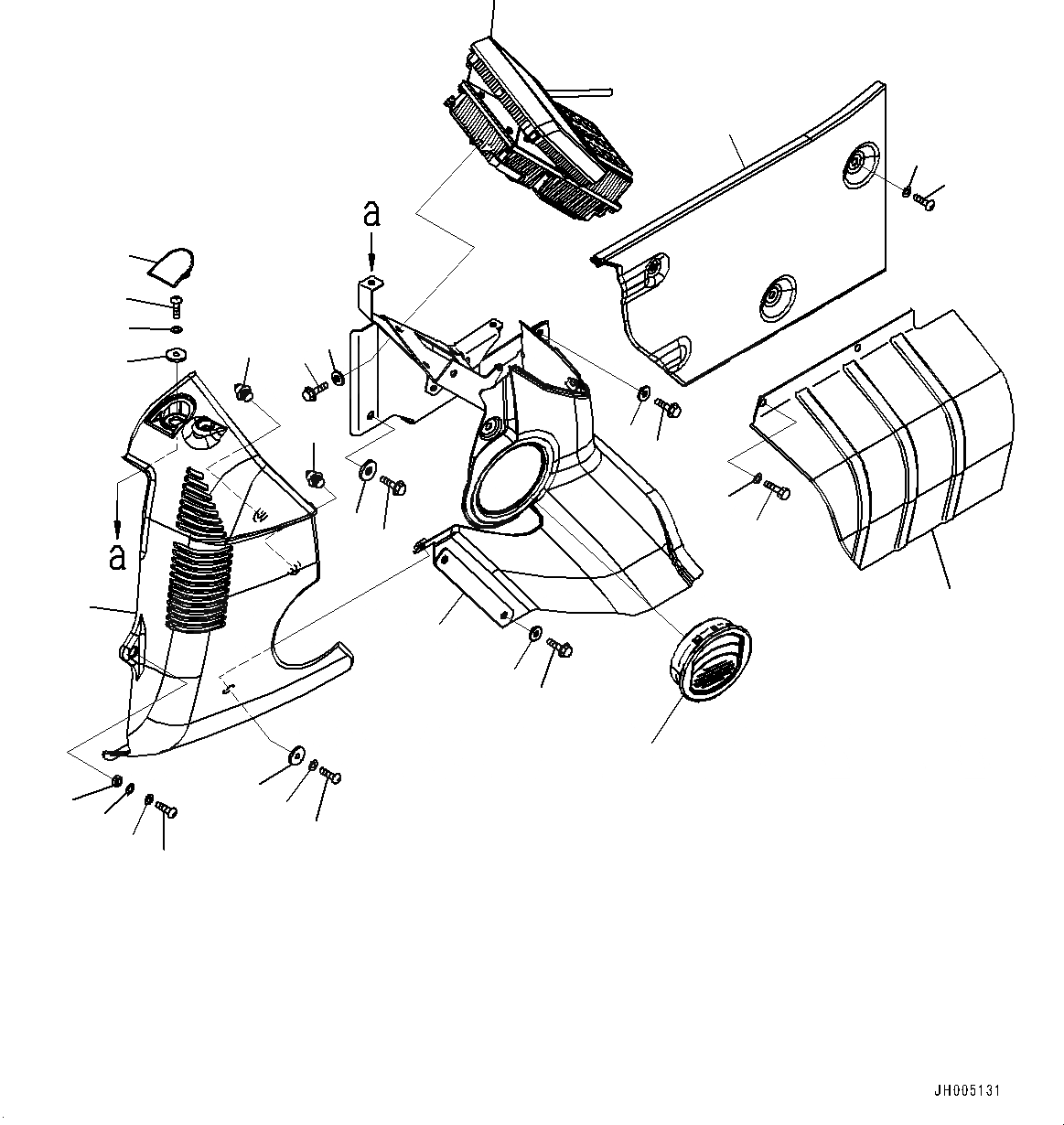 a

a

JH005131