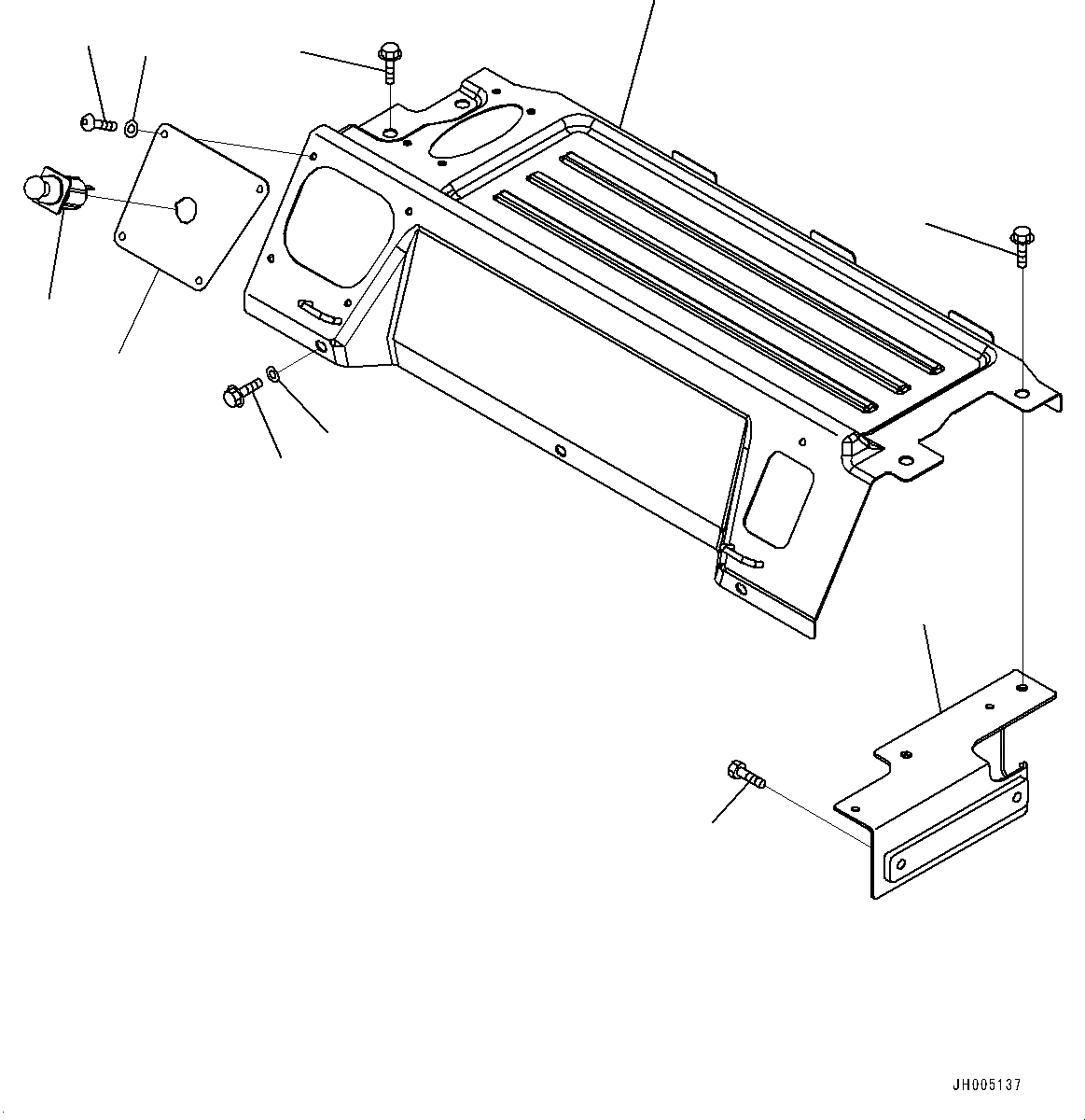 JH005137