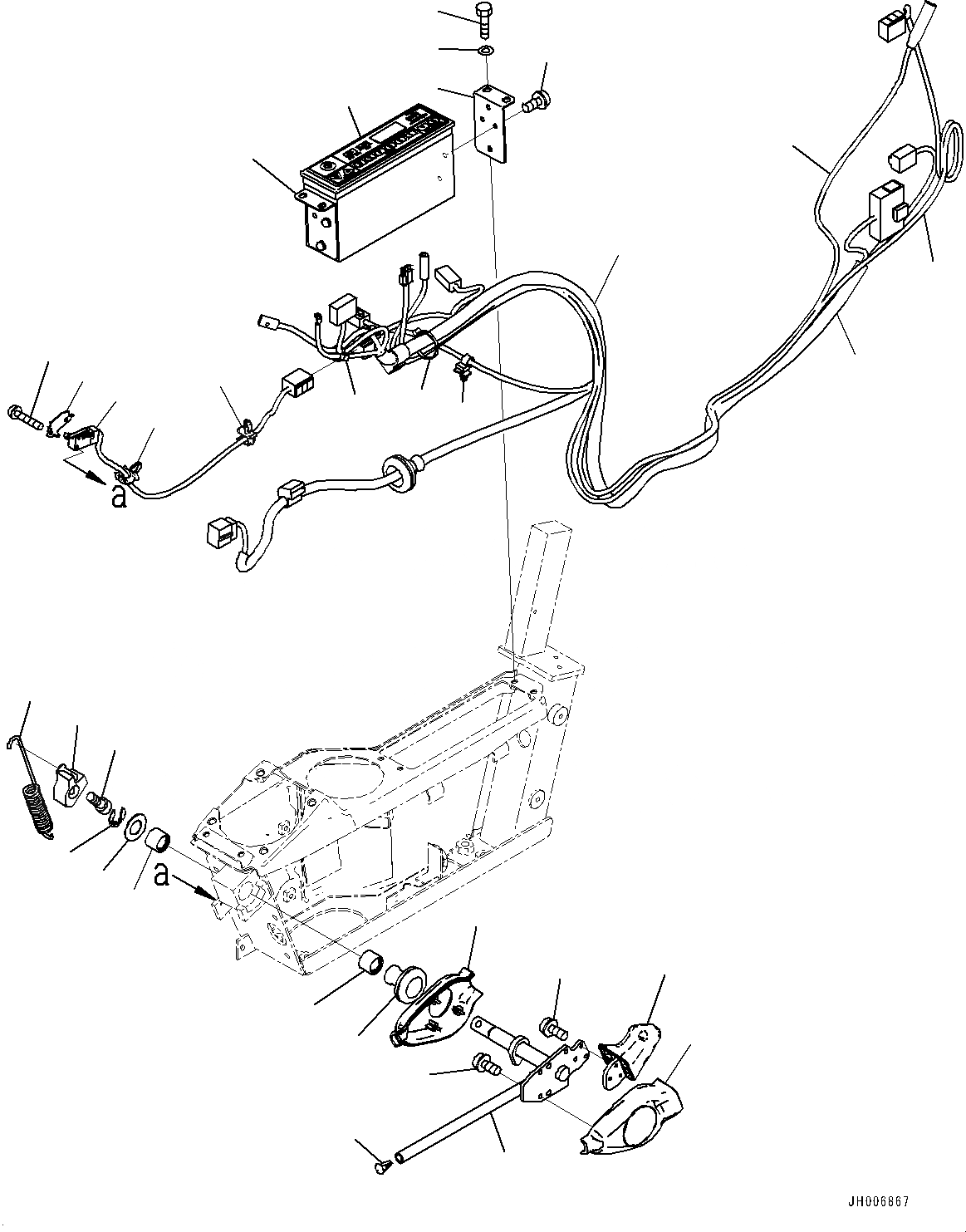 a

a

JH006867