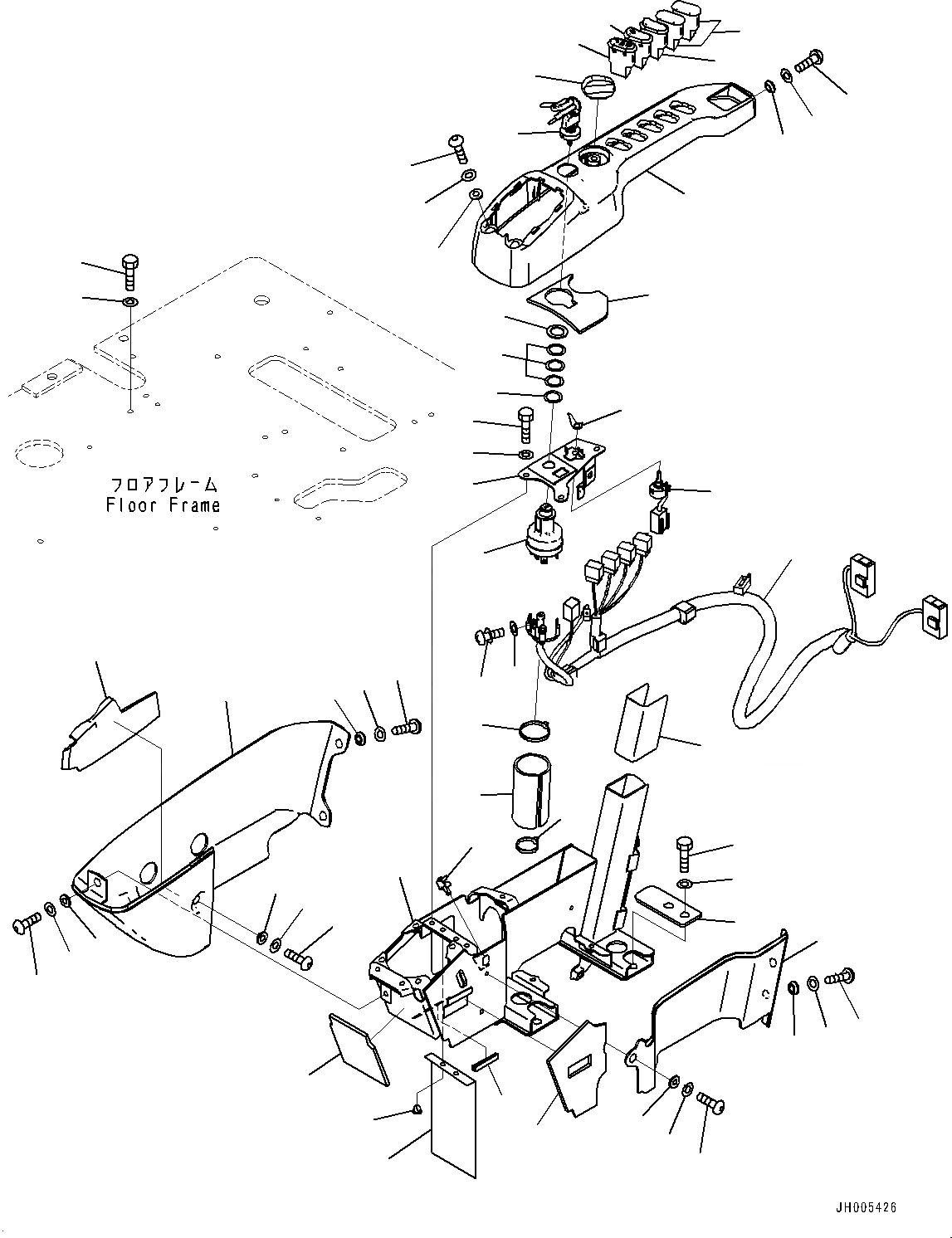 フロアフレーム
Floor Frame

JH005426