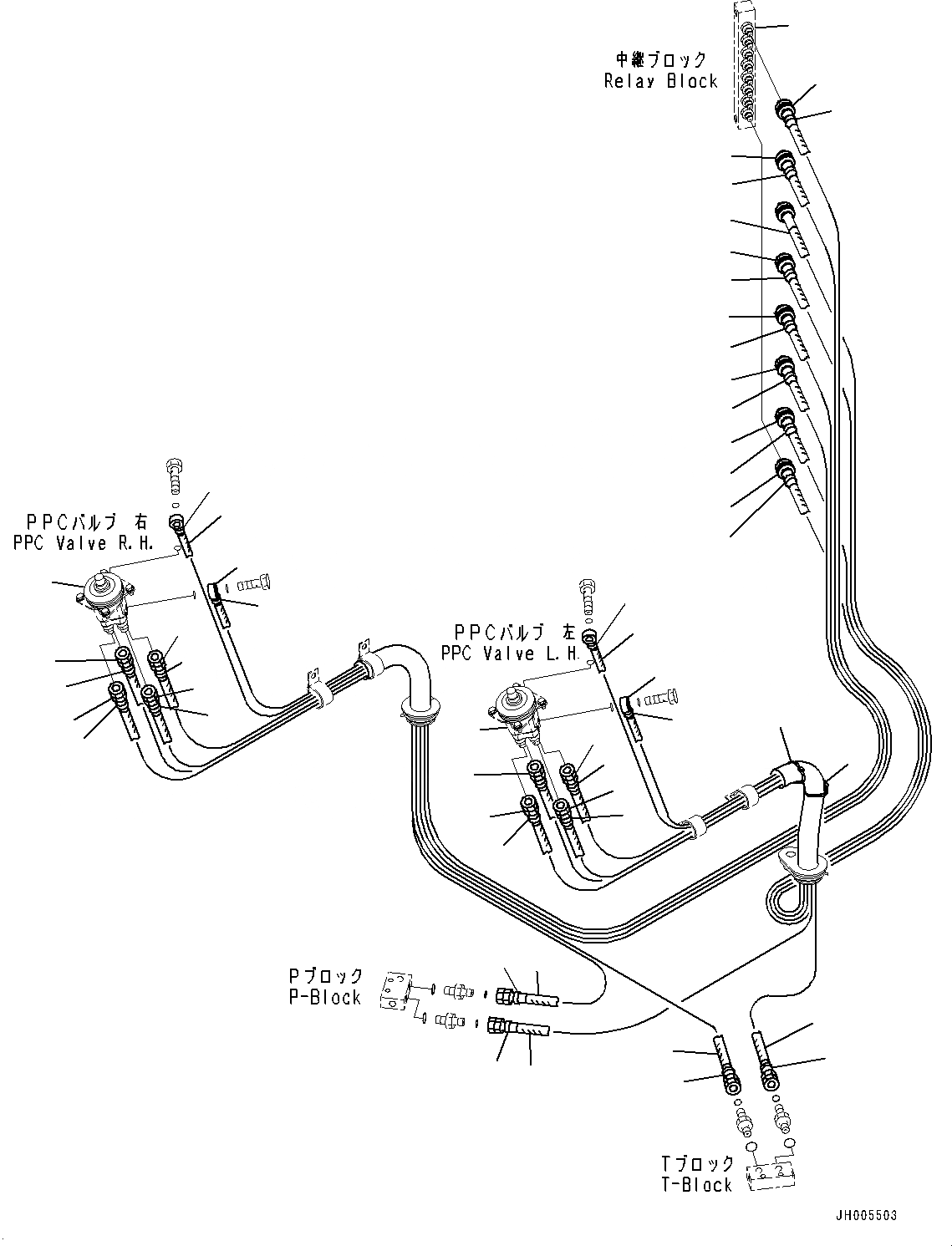 中継ブロック
Relay Block

PPCバルブ 右
PPC Valve R.H.

PPCバルブ 左
PPC Valve L.H.

Pブロック
P-Block

Tブロック
T-Block

JH005503