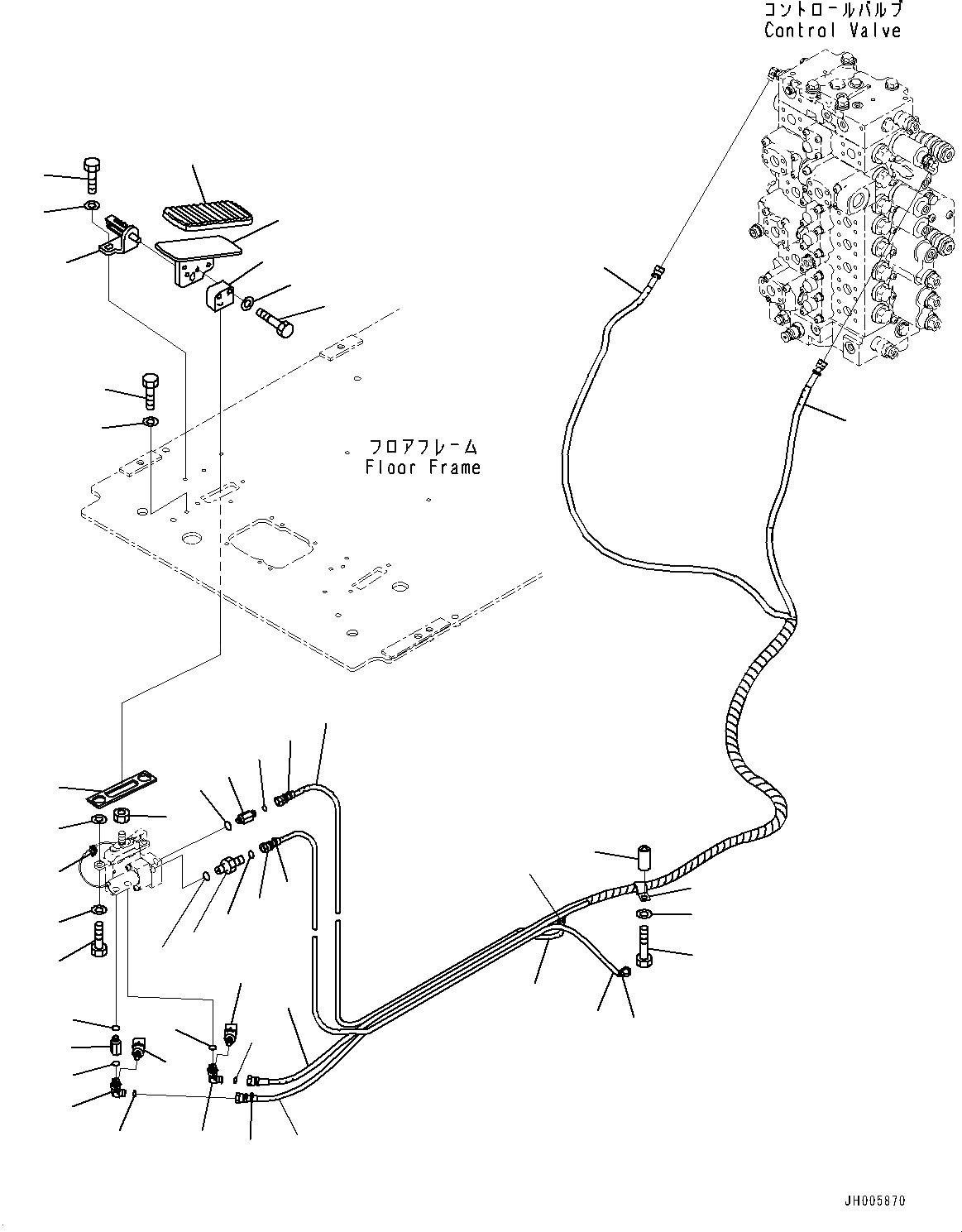 コントロールバルブ
Control Valve

フロアフレーム
Floor Frame

JH005870