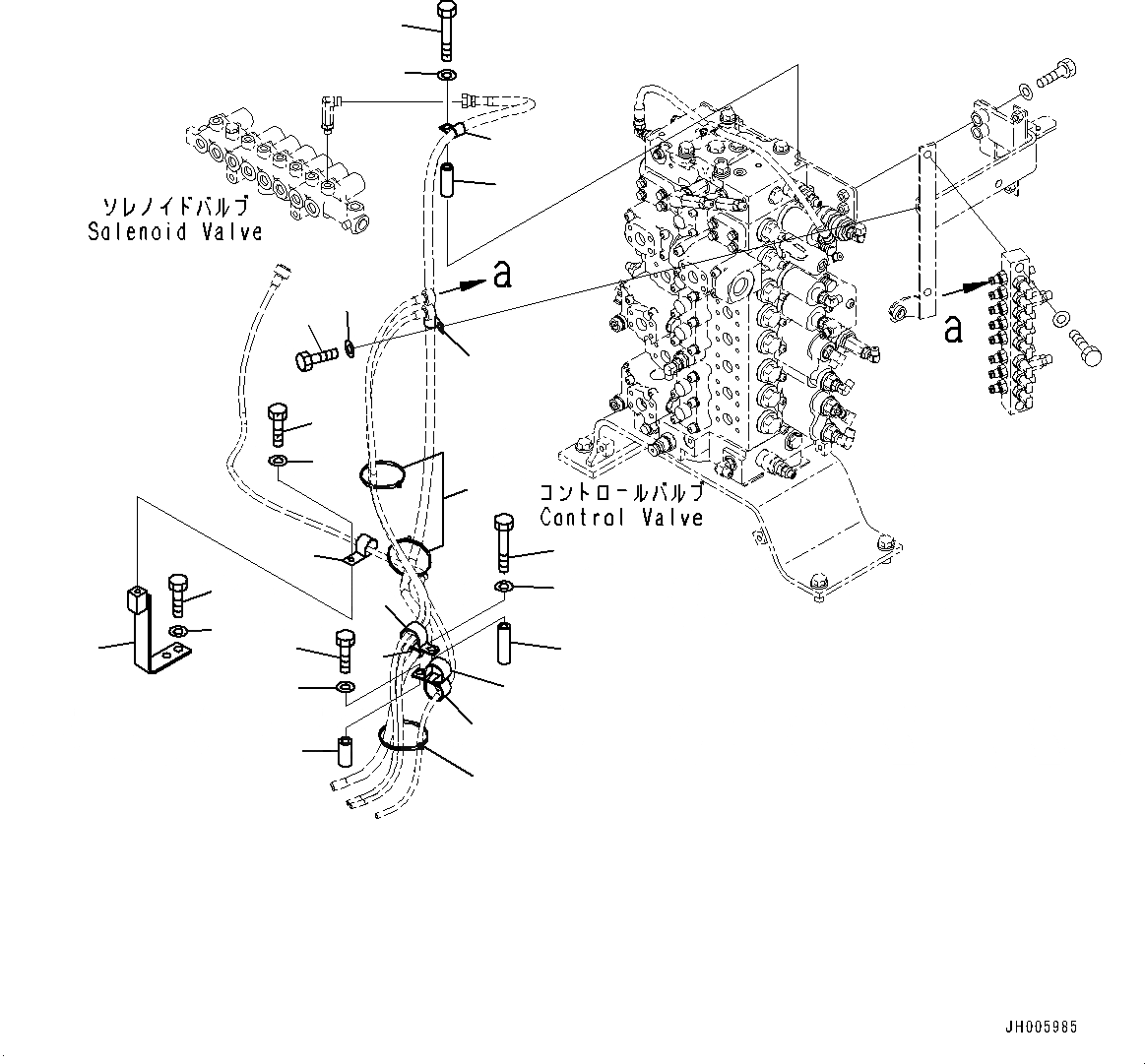 ソレノイドバルブ
Solenoid Valve

a

a

コントロールバルブ
Control Valve

JH005985