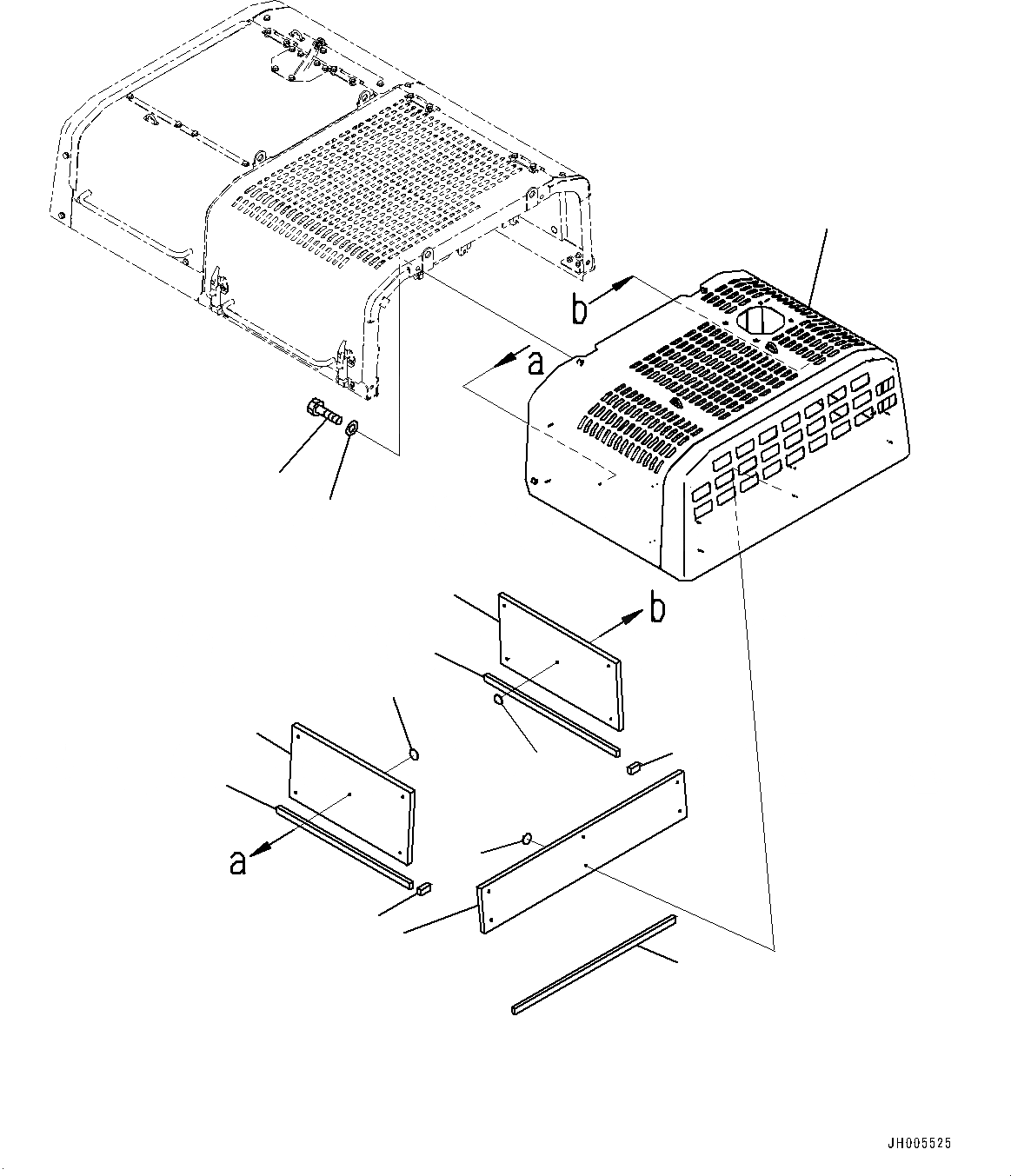 b
a
b
a
JH005525