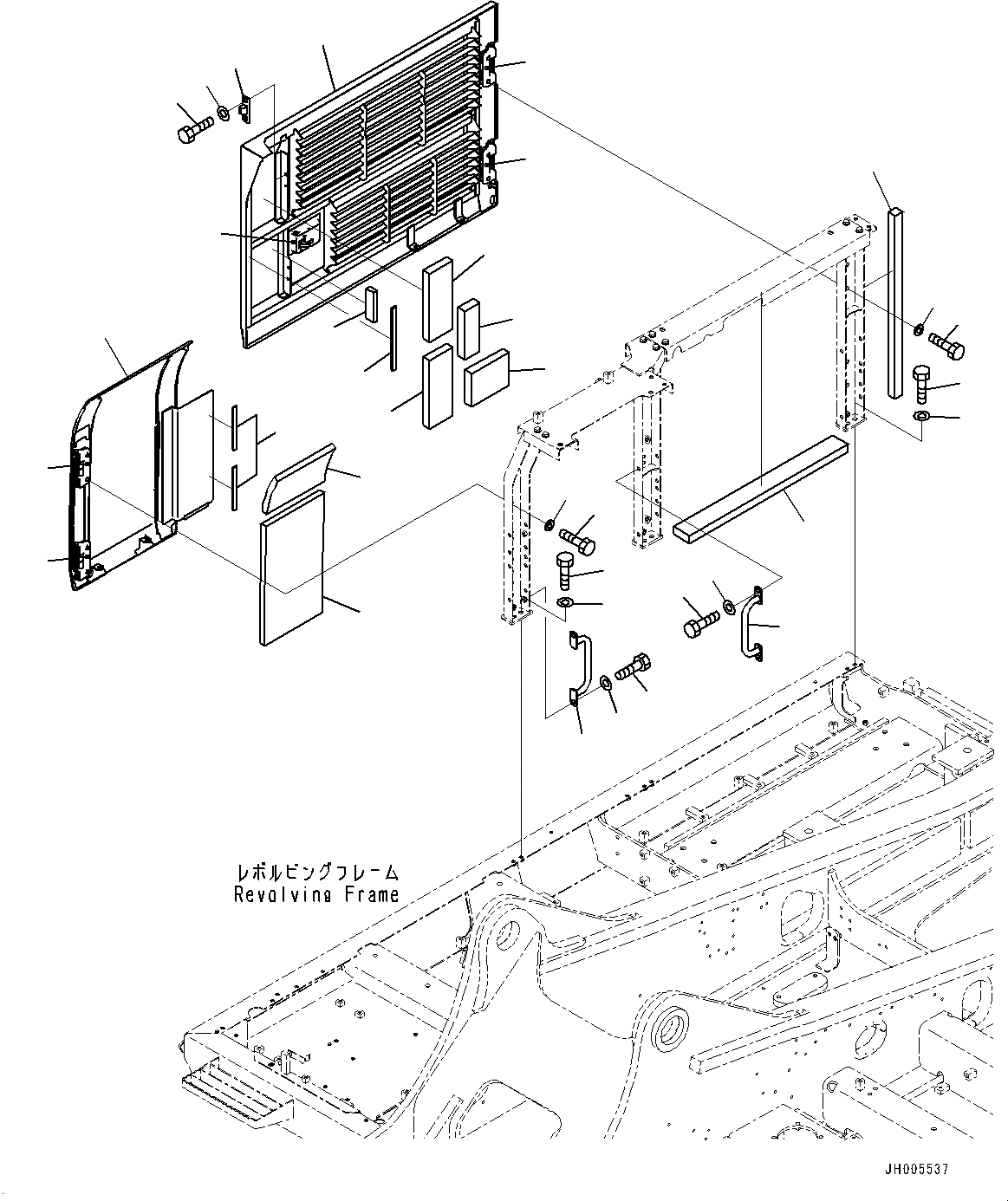 レボルビングフレーム
Revolving Frame

JH005537