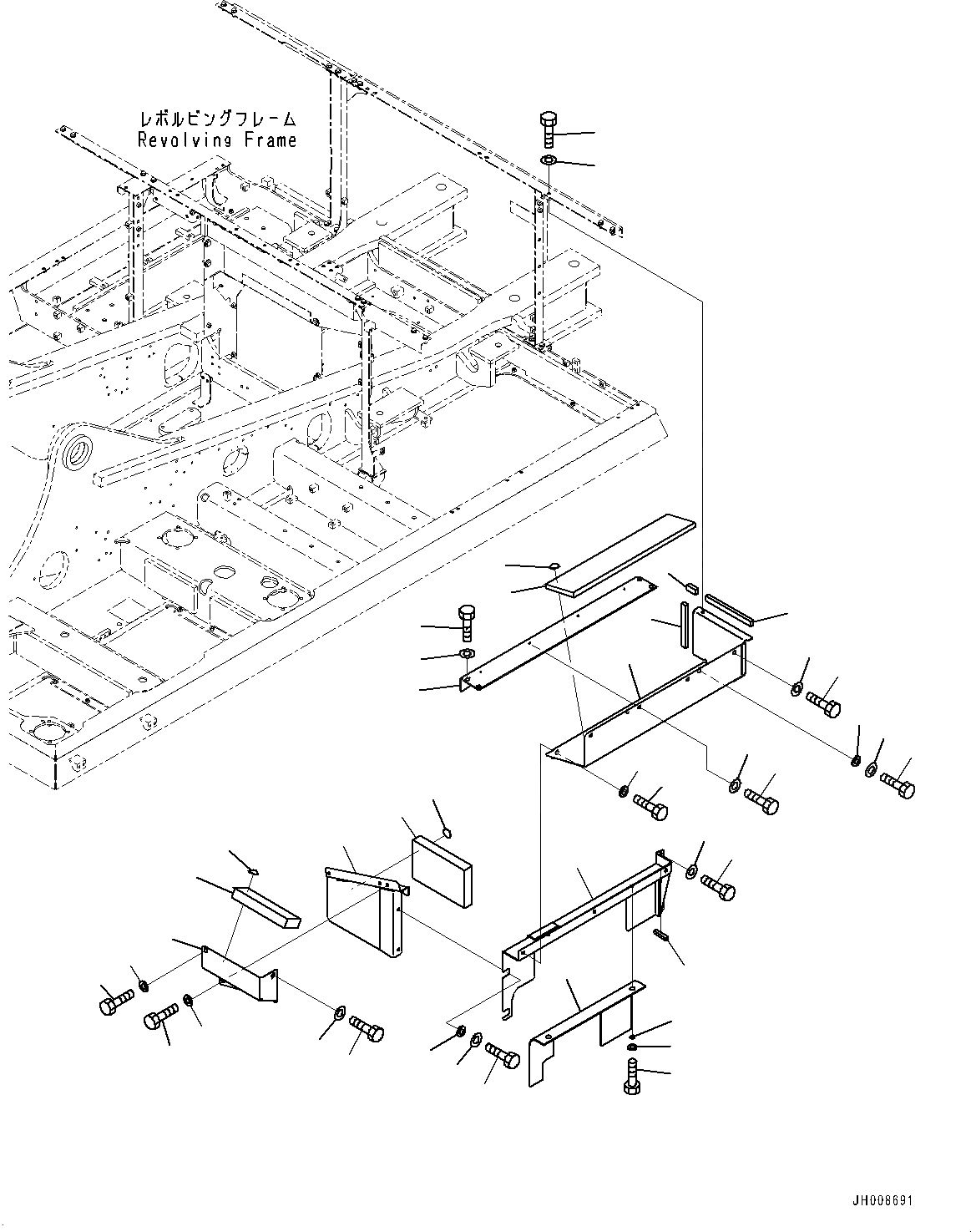 レボルビングフレーム
Revolving Frame

JH008691