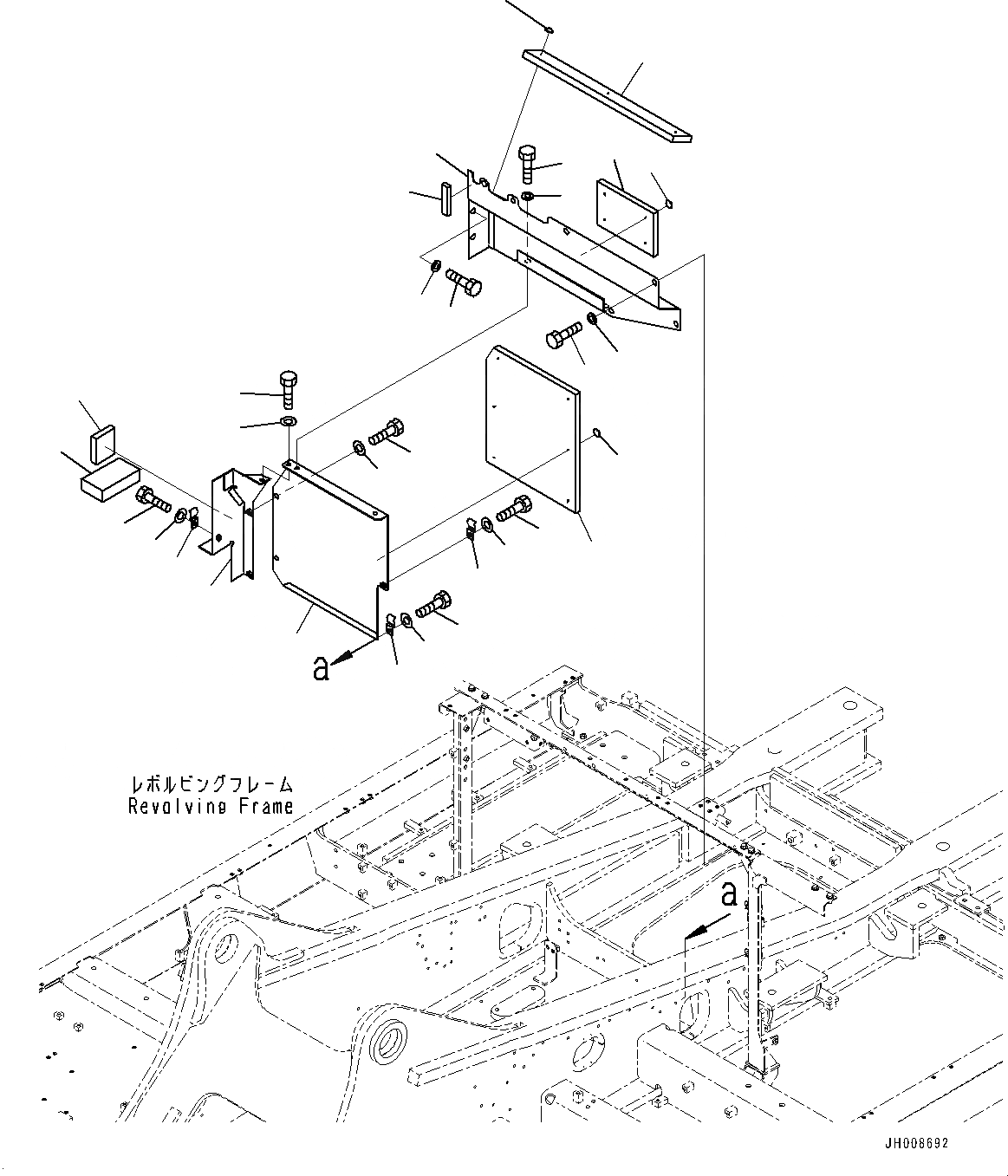 a

レボルビングフレーム
Revolving Frame

a

JH008692