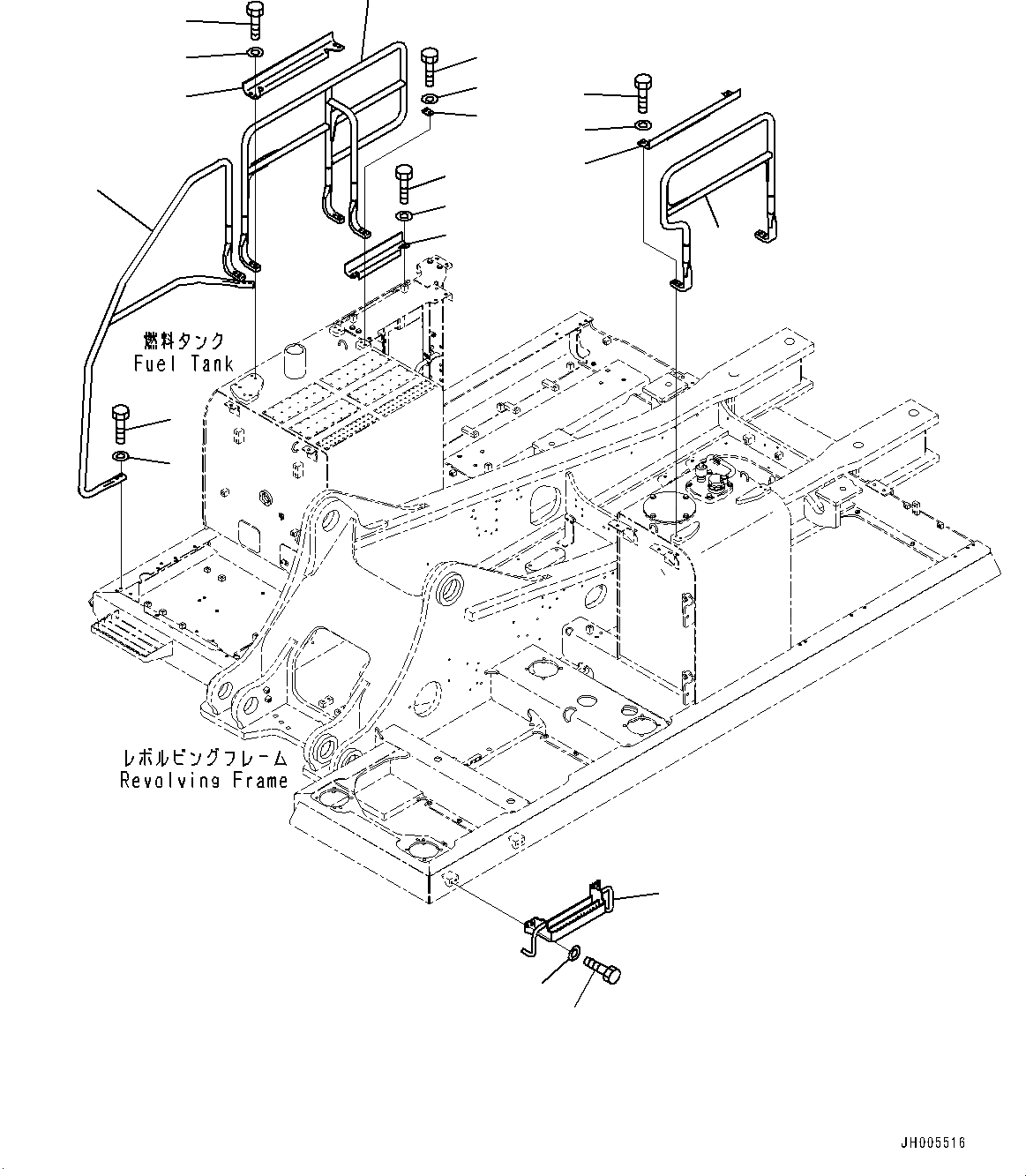 燃料タンク
Fuel Tank

レボルビングフレーム
Revolving Frame

JH005516