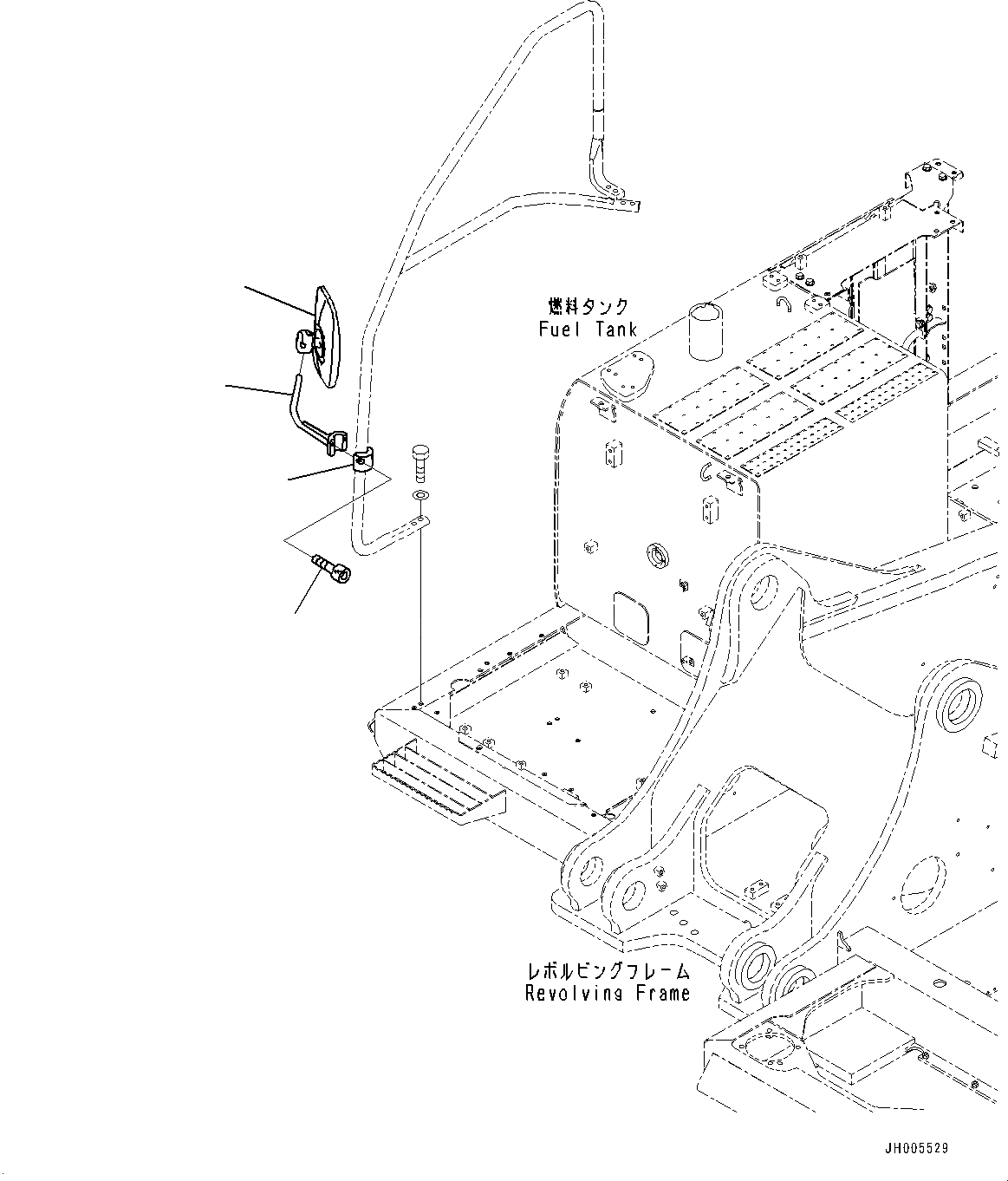 燃料タンク
Fuel Tank

レボルビングフレーム
Revolving Frame

JH005529