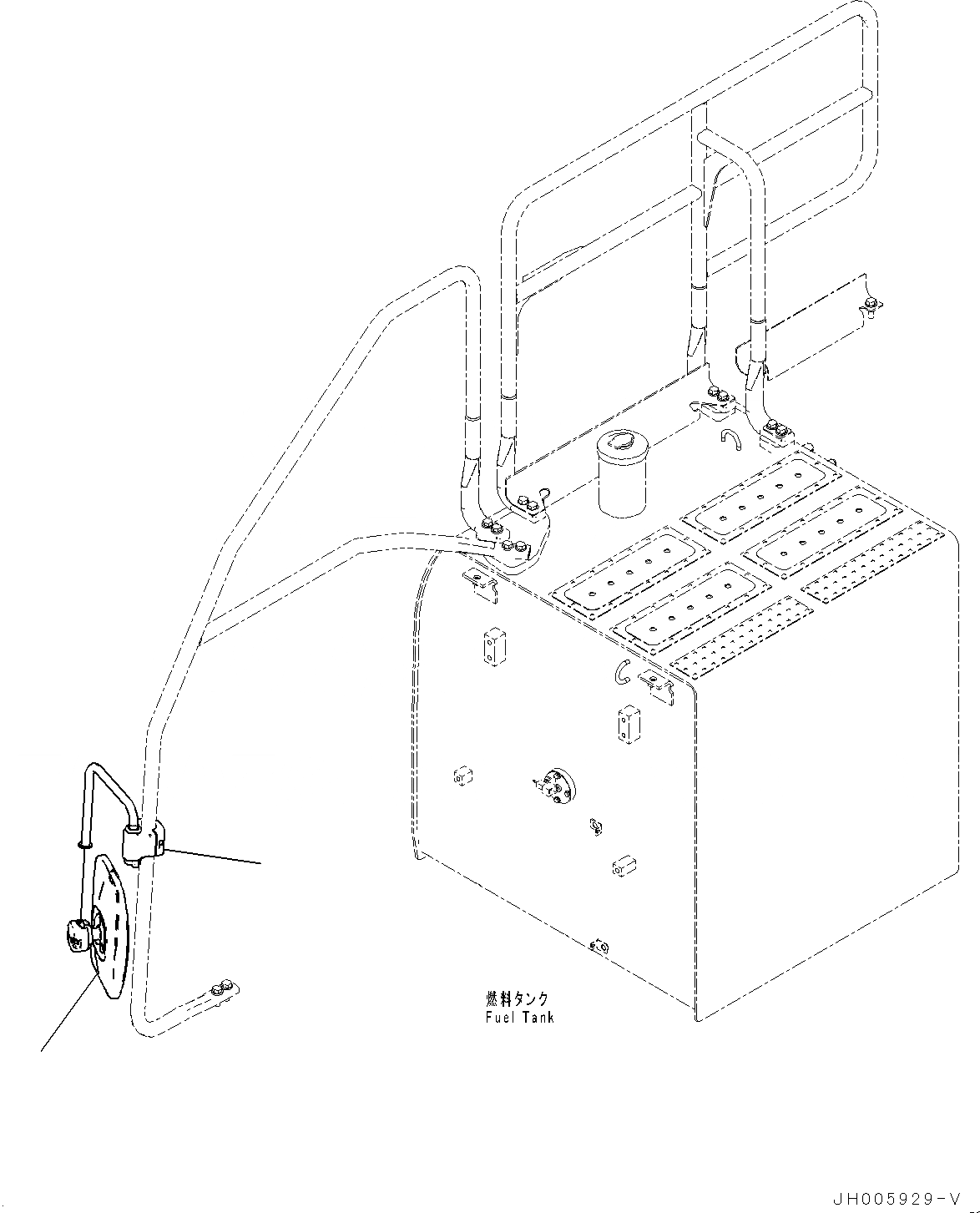 燃料タンク
Fuel Tank

JH005929-V