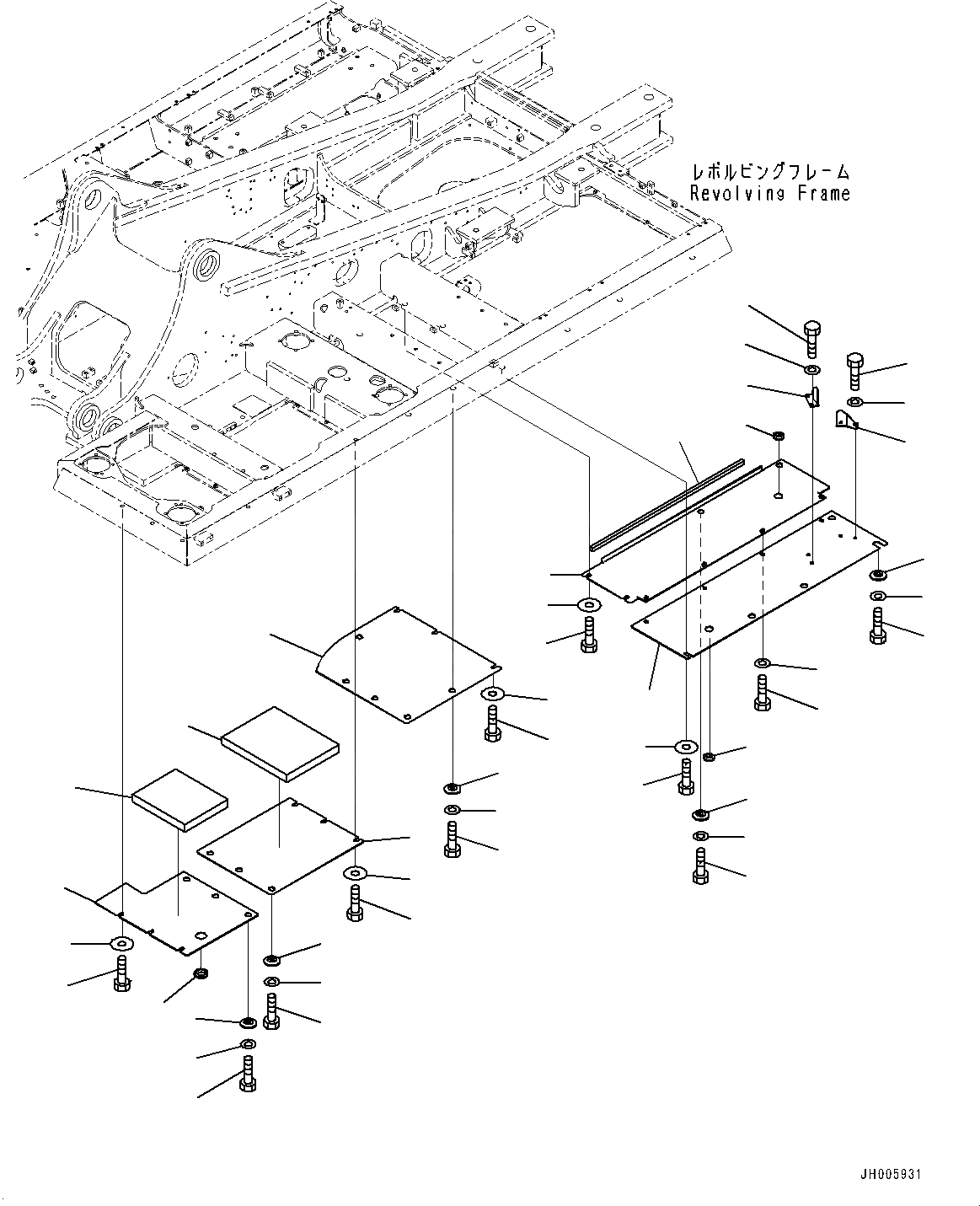 レボルビングフレーム
Revolving Frame

JH005931