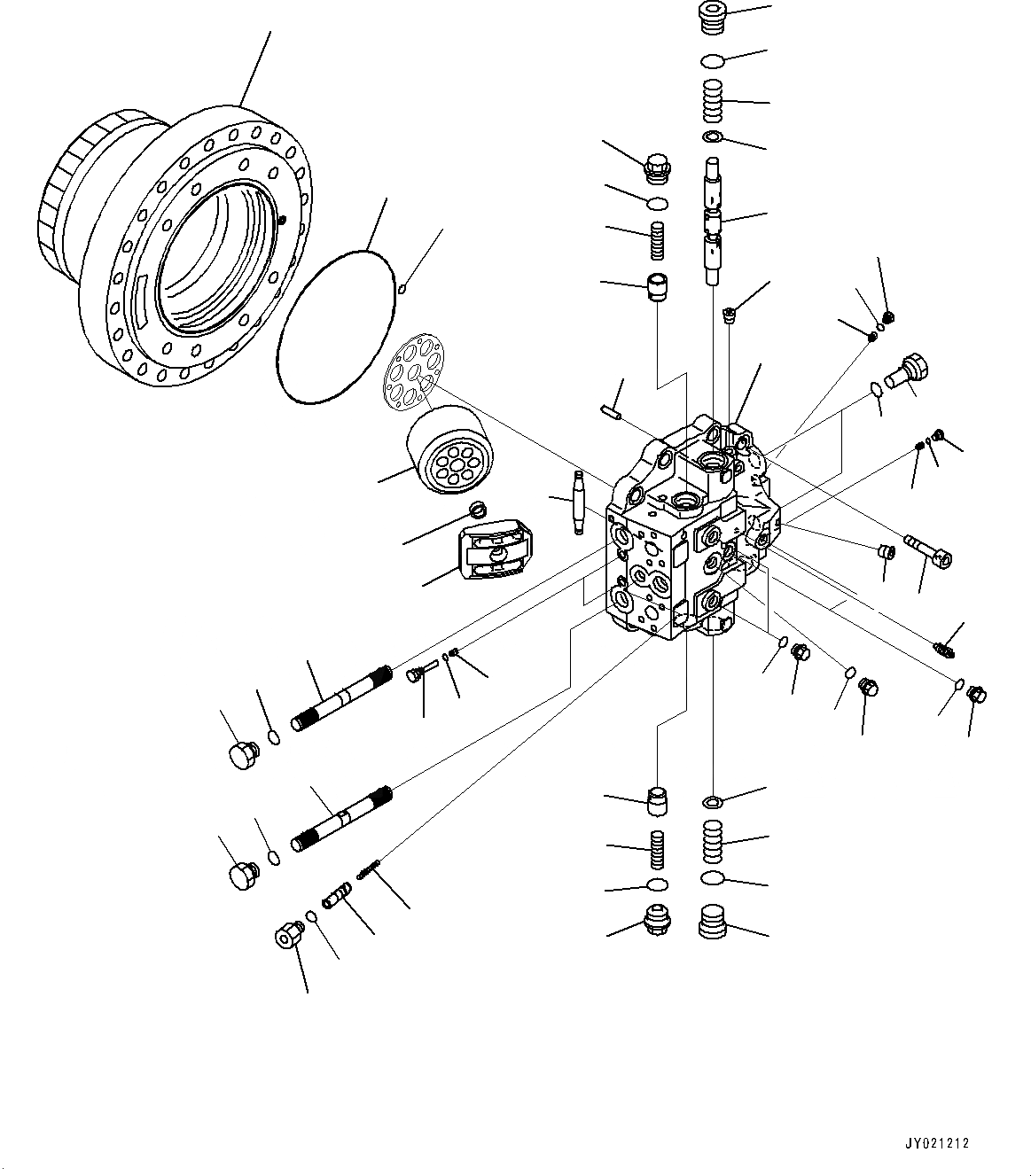 JY021212