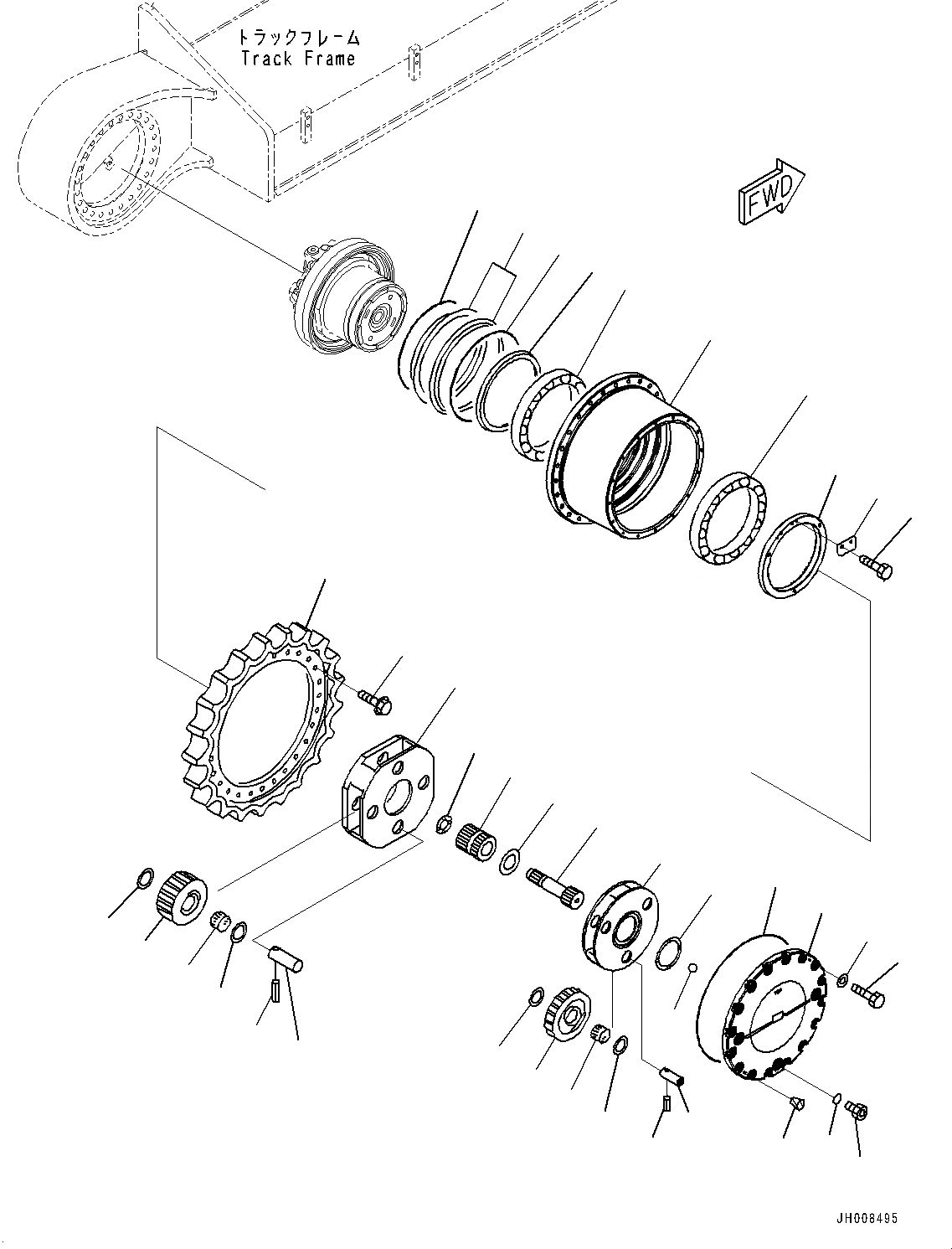 トラックフレーム
Track Frame

FWD

JH008495