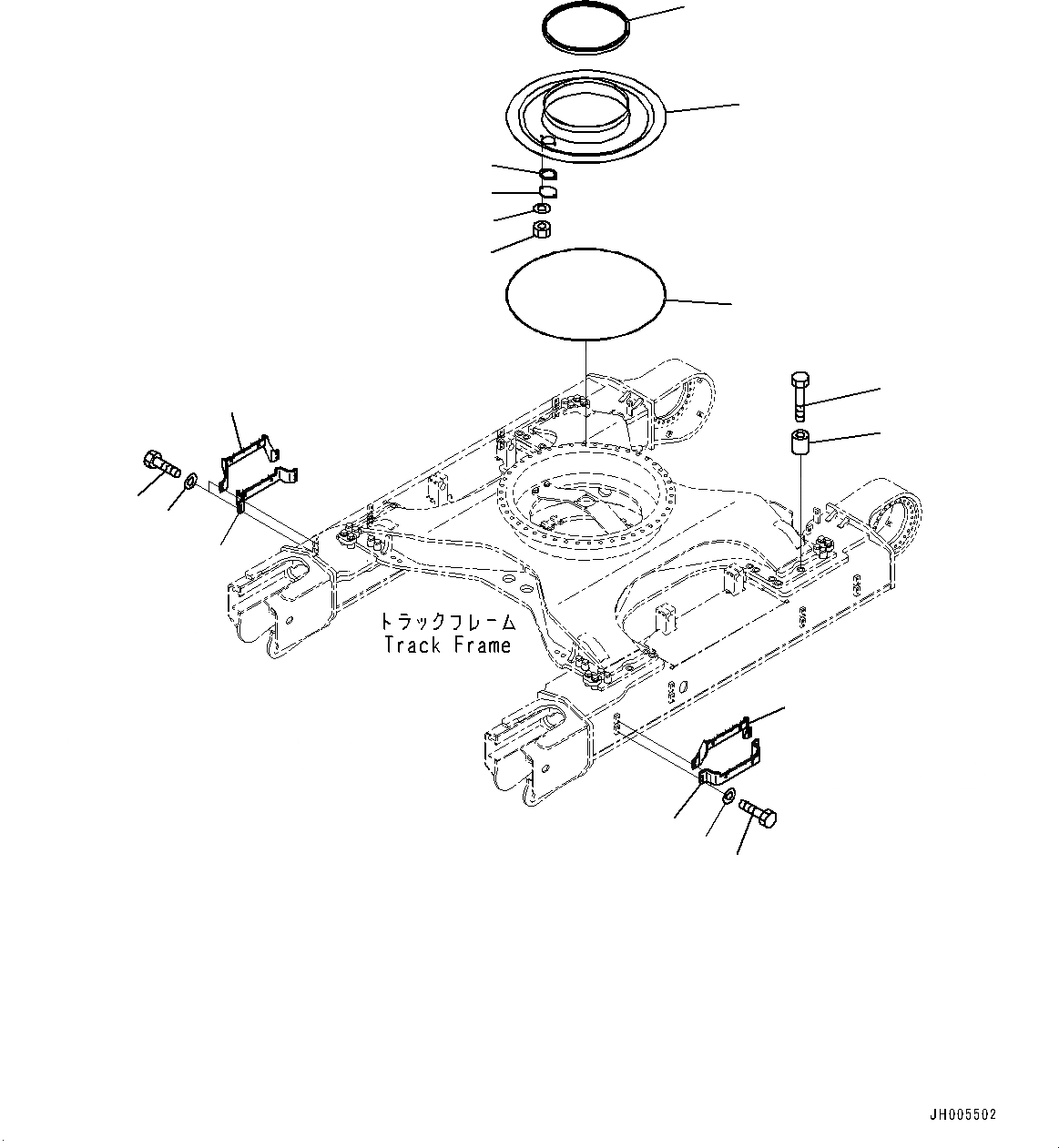 トラックフレーム
Track Frame

JH005502