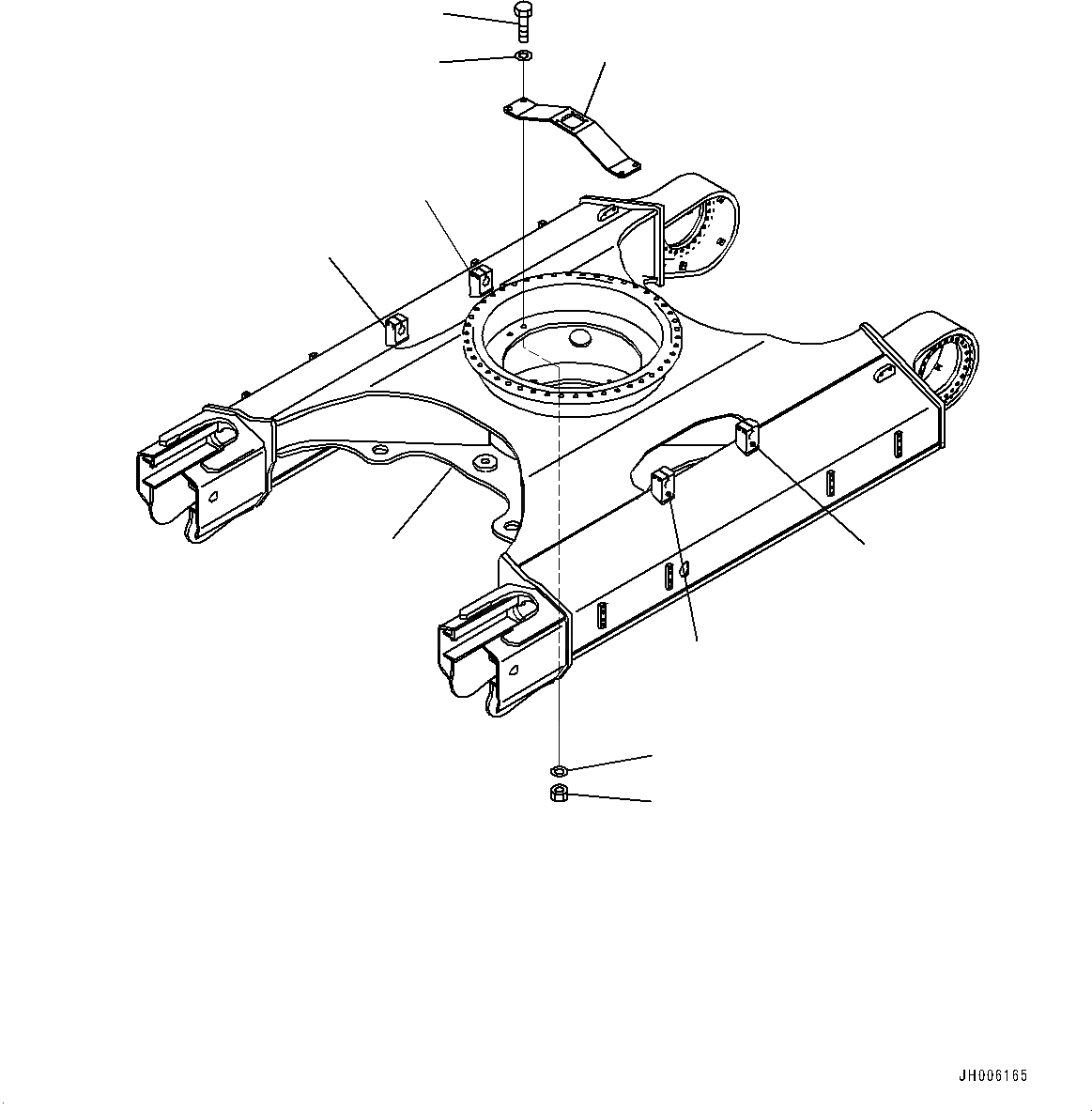 JH006165