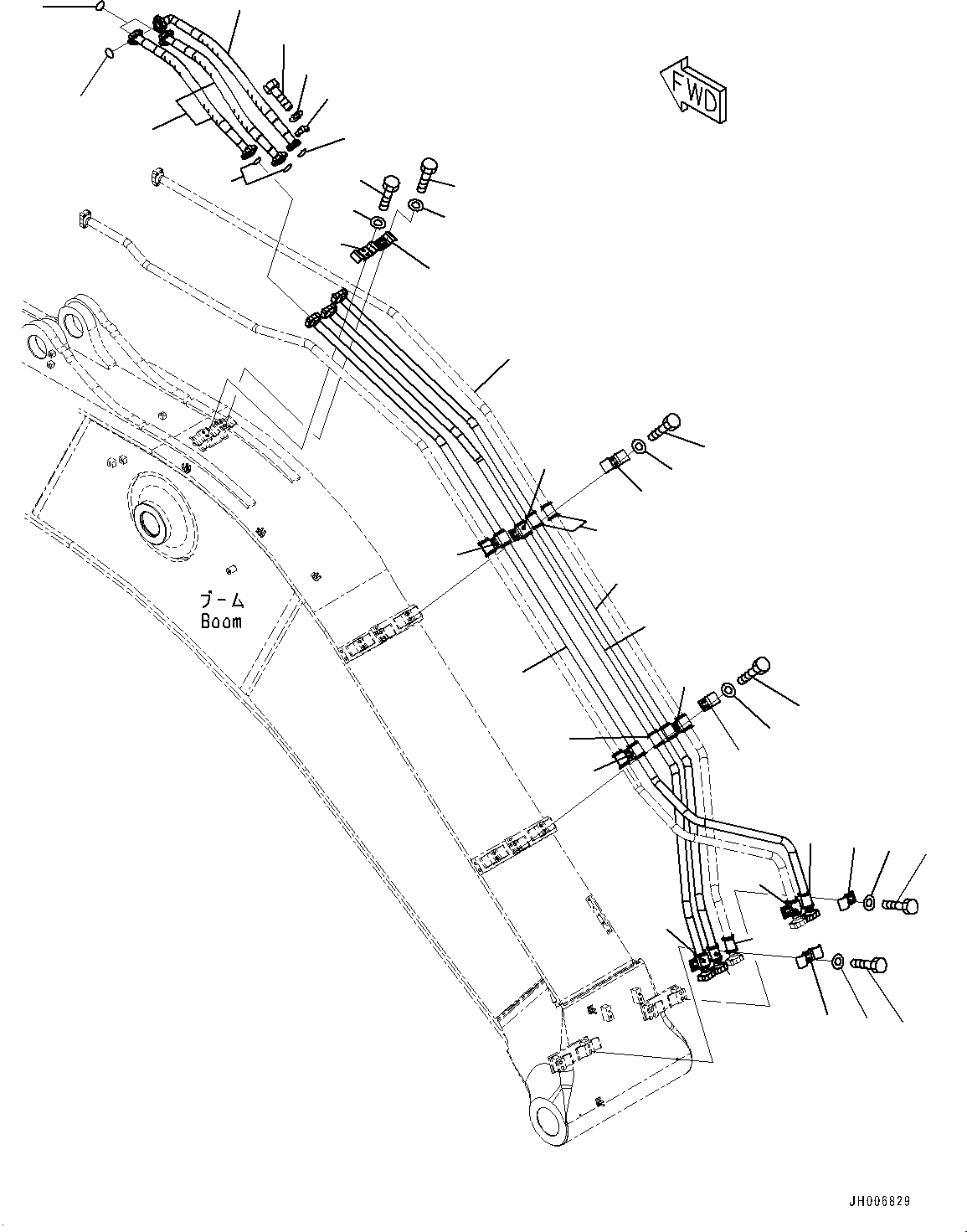 FWD

ブーム
Boom

JH006829