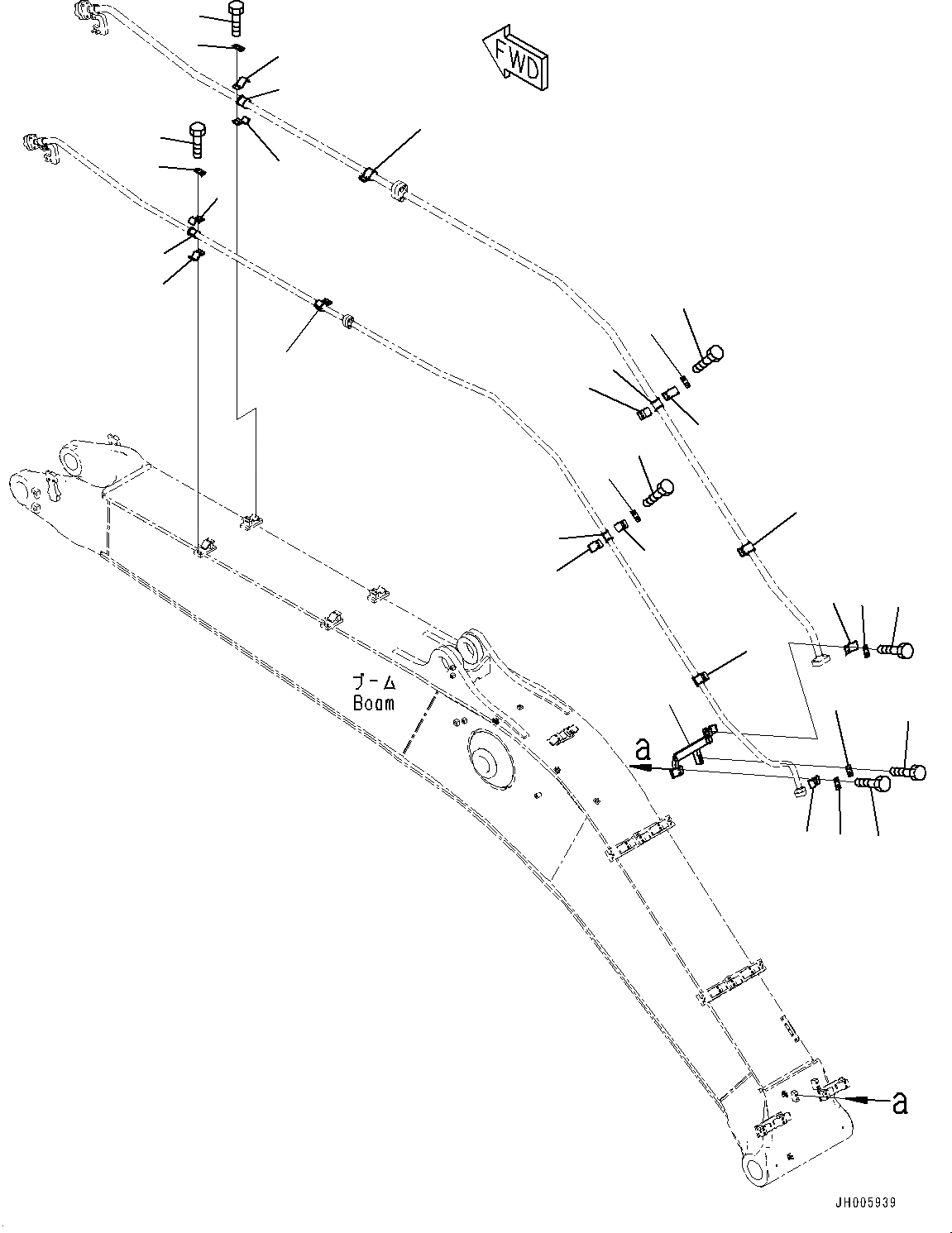 FWD

ブーム
Boam

a

a

JH005939