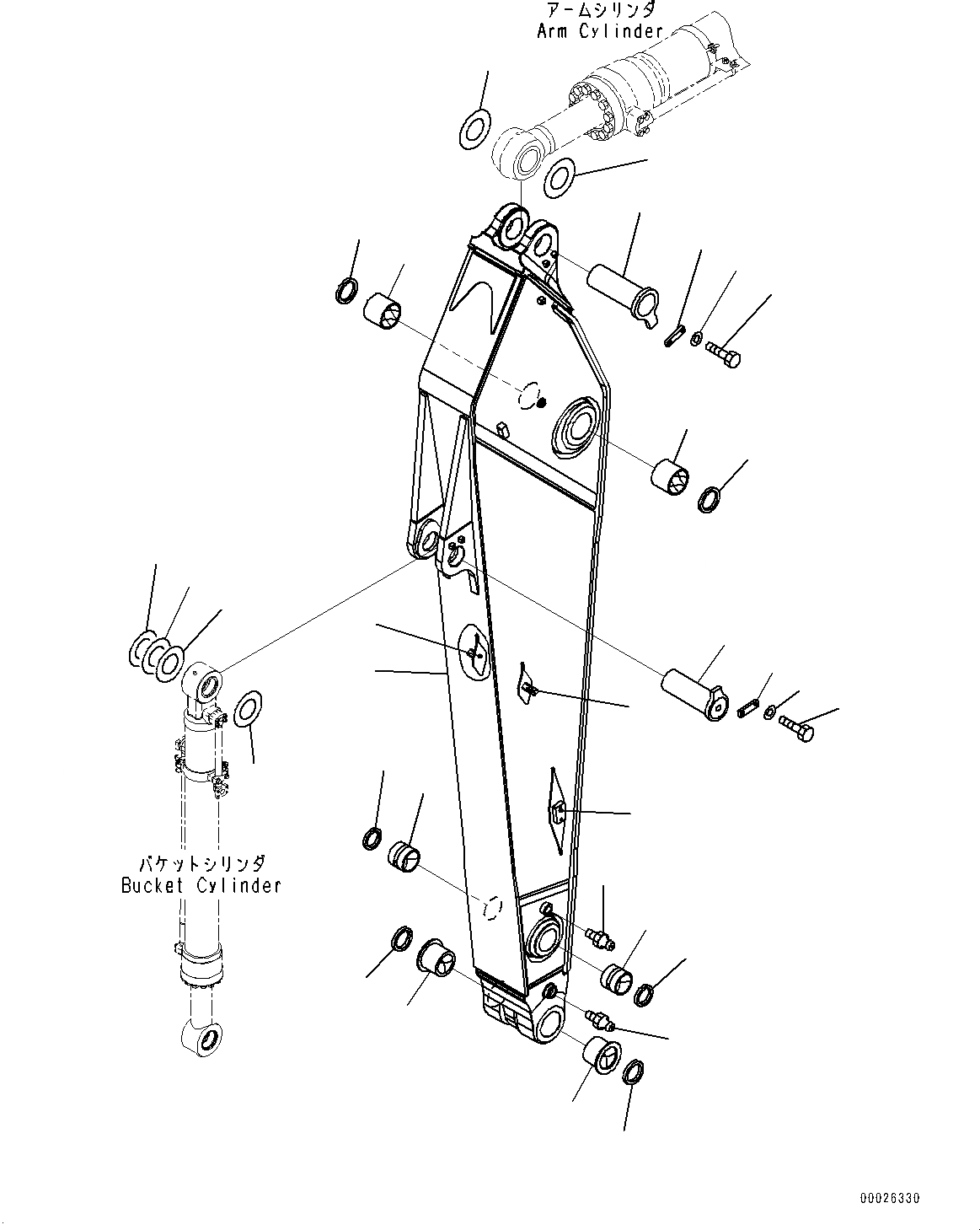 アームシリンダ
Arm Cylinder

バケットシリンダ
Bucket Cylinder

00026330