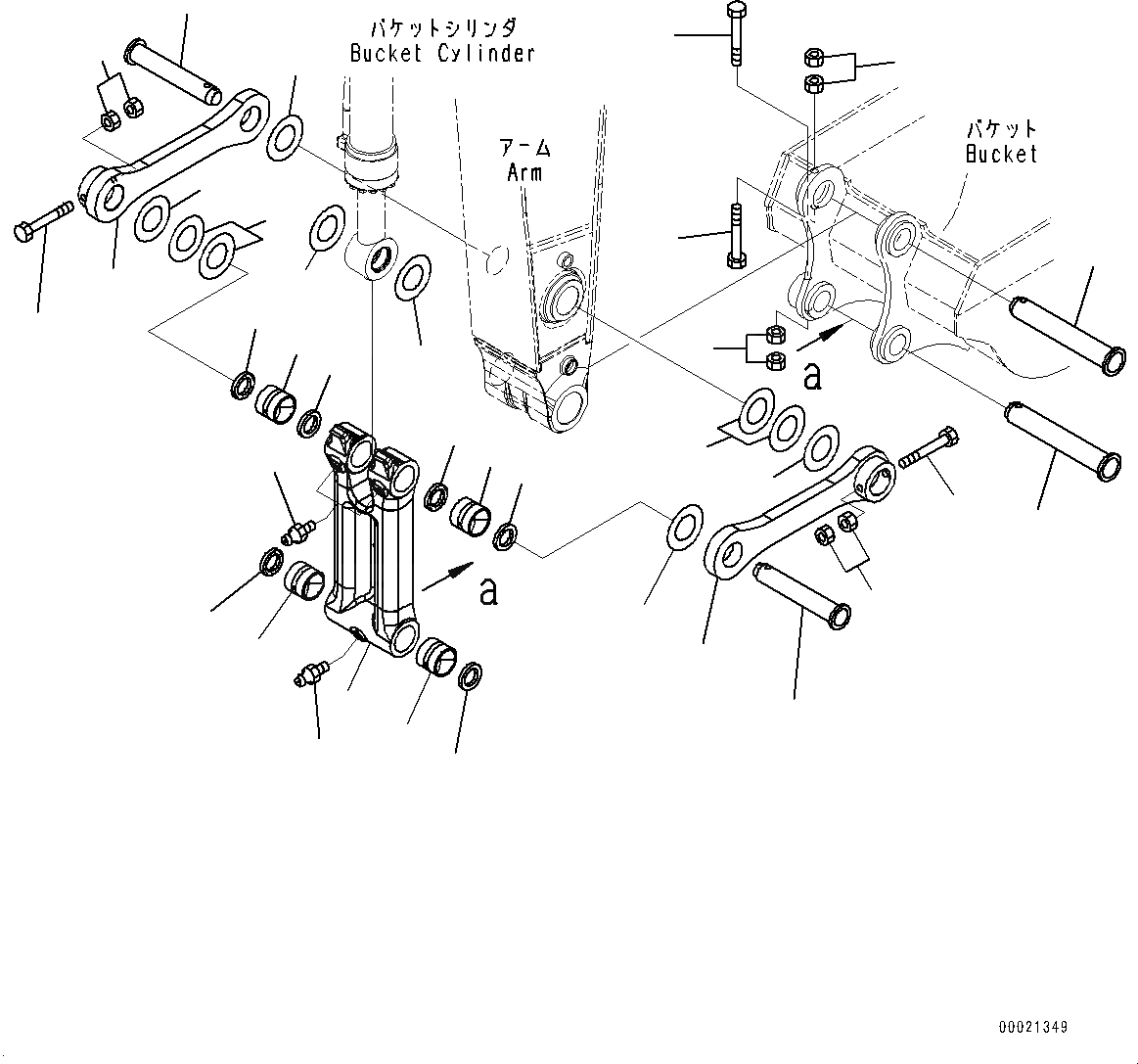 バケットシリンダ
Bucket Cylinder

アーム
Arm

バケット
Bucket

a

a

00021349