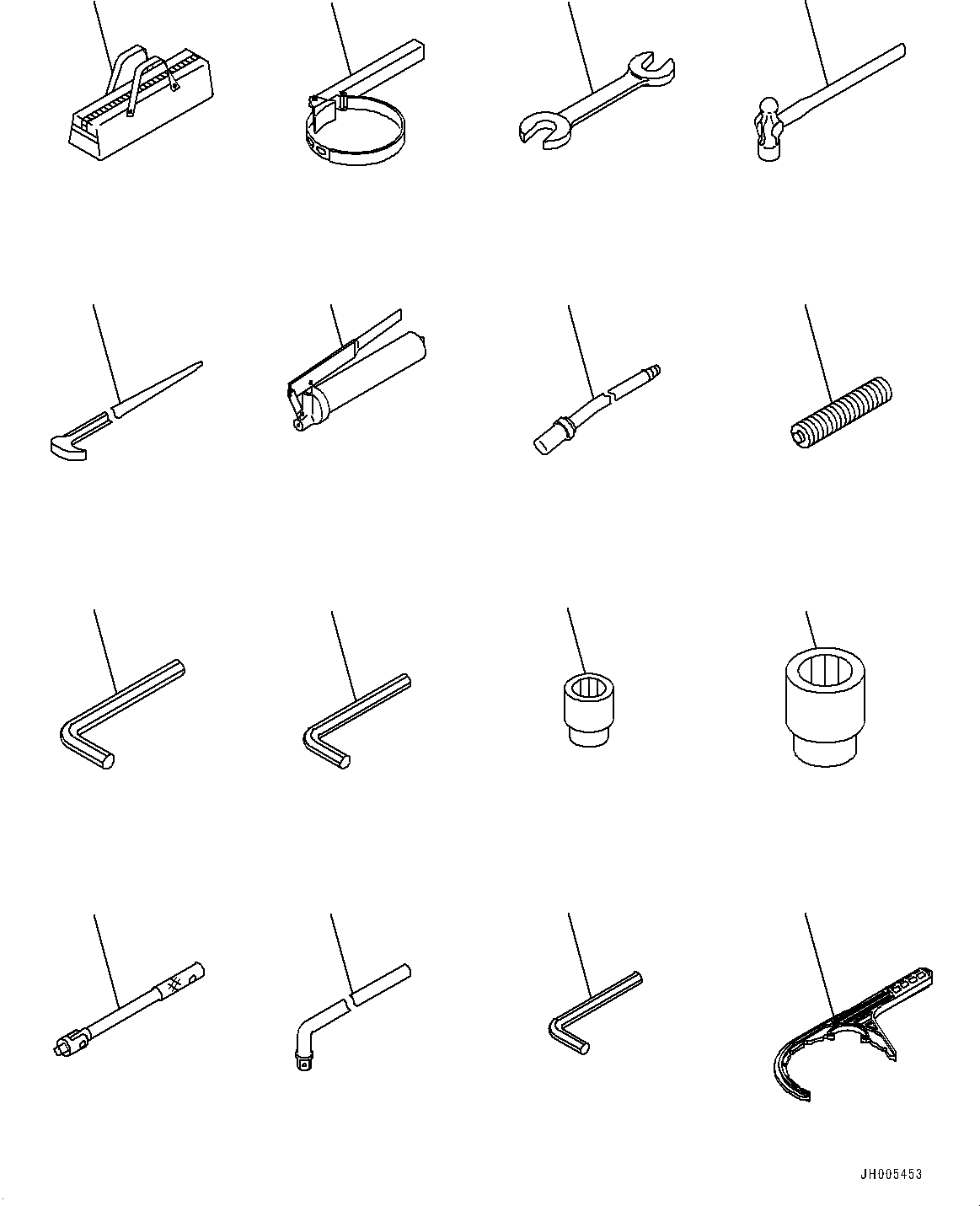 JH005453