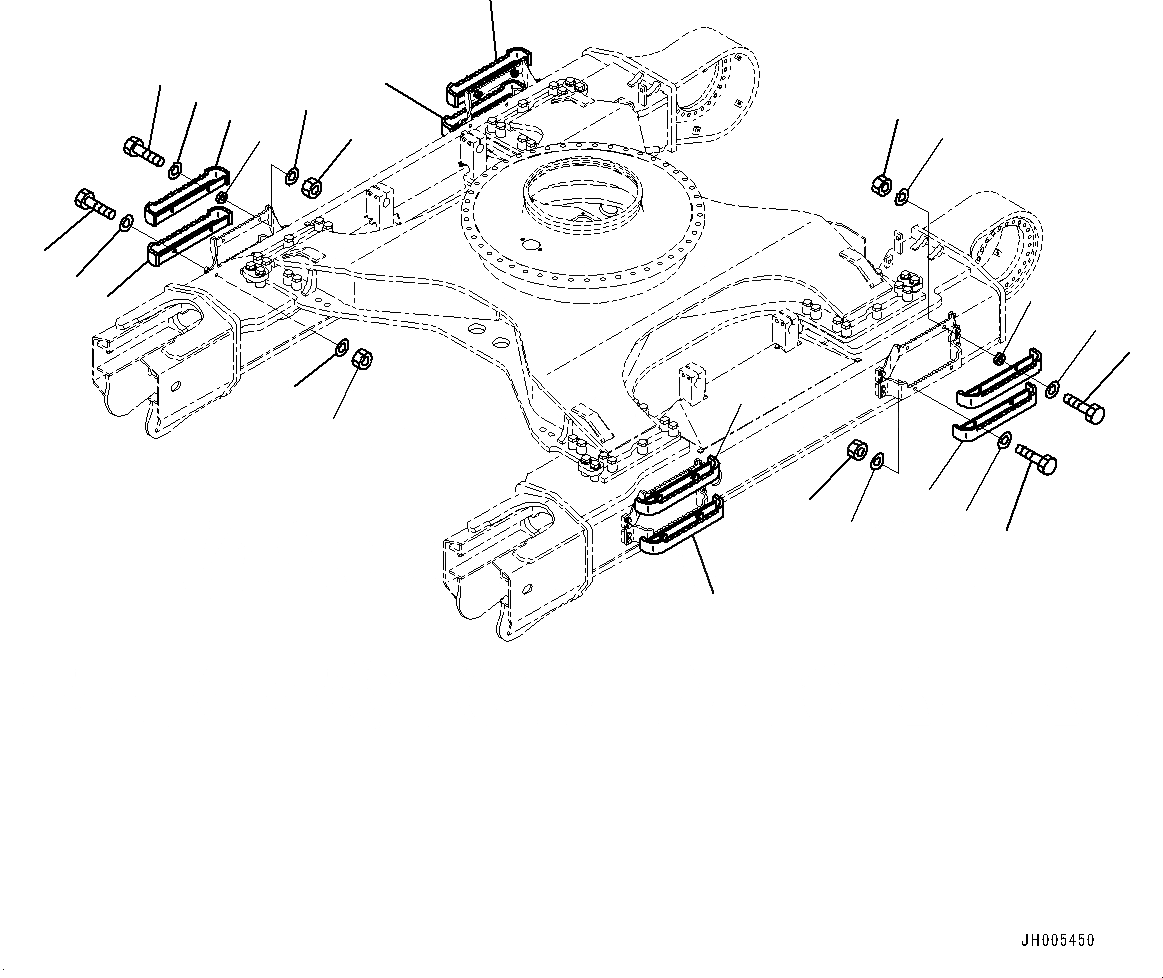 JH005450