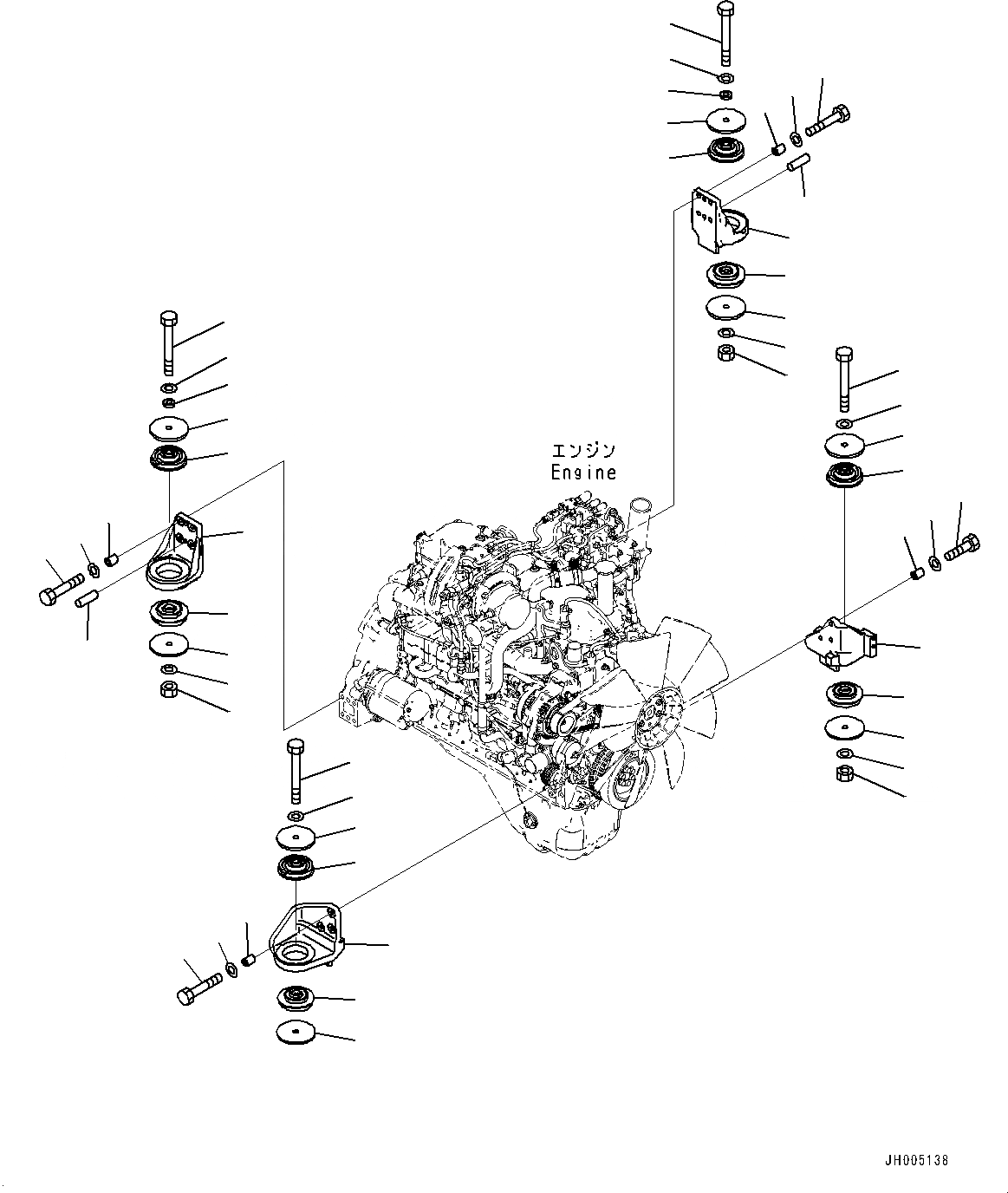 エンジン
Engine

JH005138