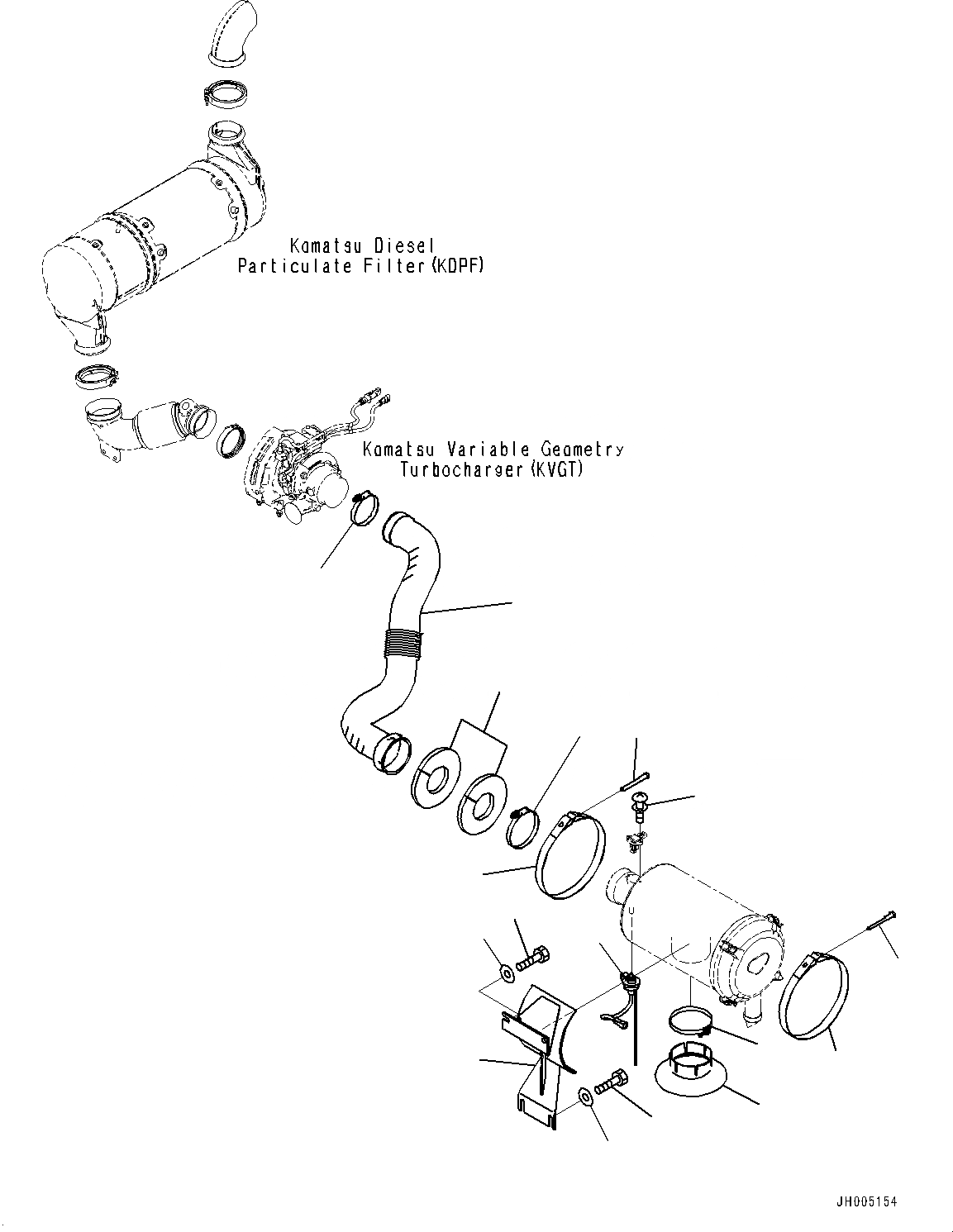 Komatsu Diesel
Particulate Filter (KDPF)

Komatsu Variable Geometry
Turbocharger (KVGT)

JH005154