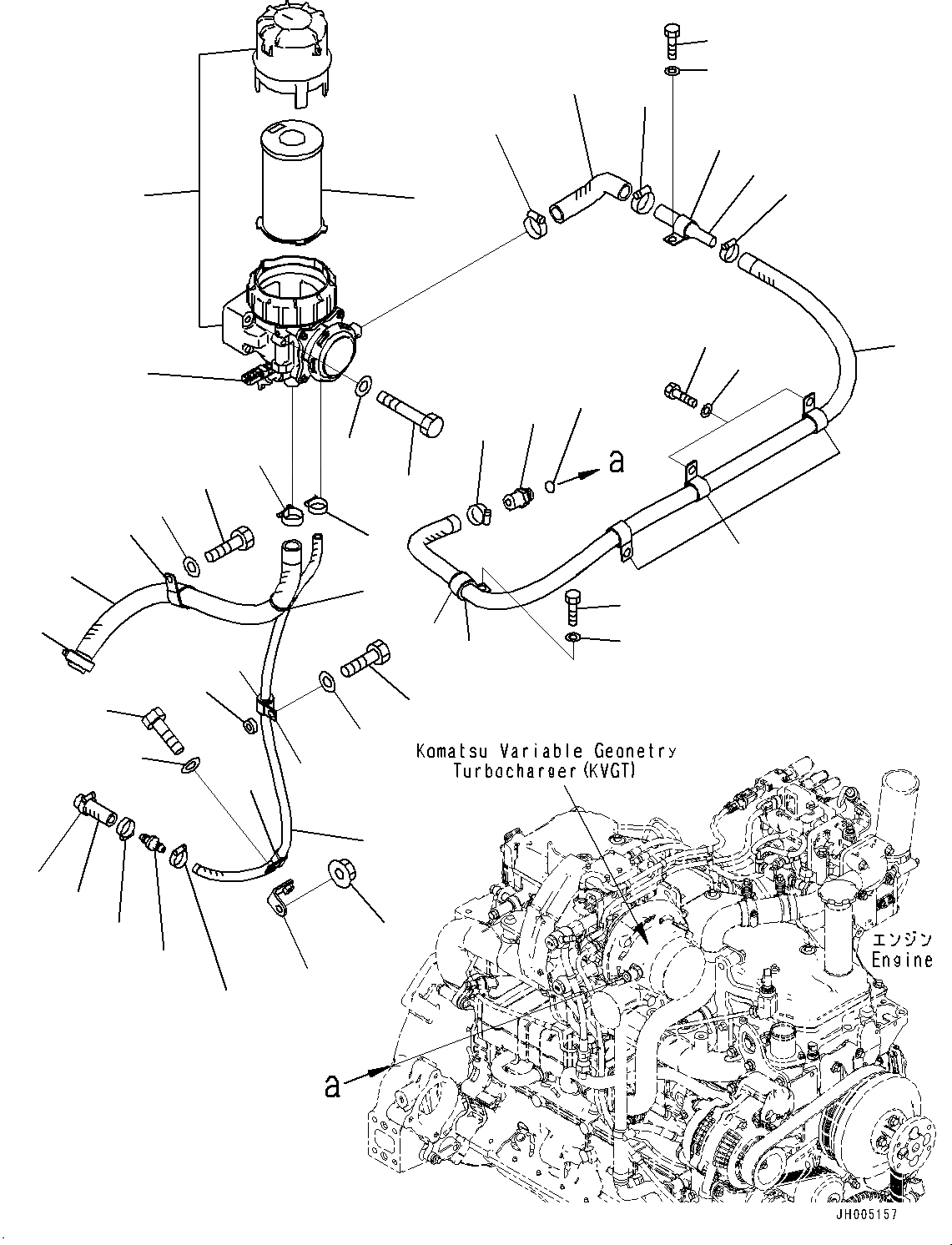 a

Komatsu Variable Geometry Turbocharger (KVGT)

エンジン
Engine

a

JH005157