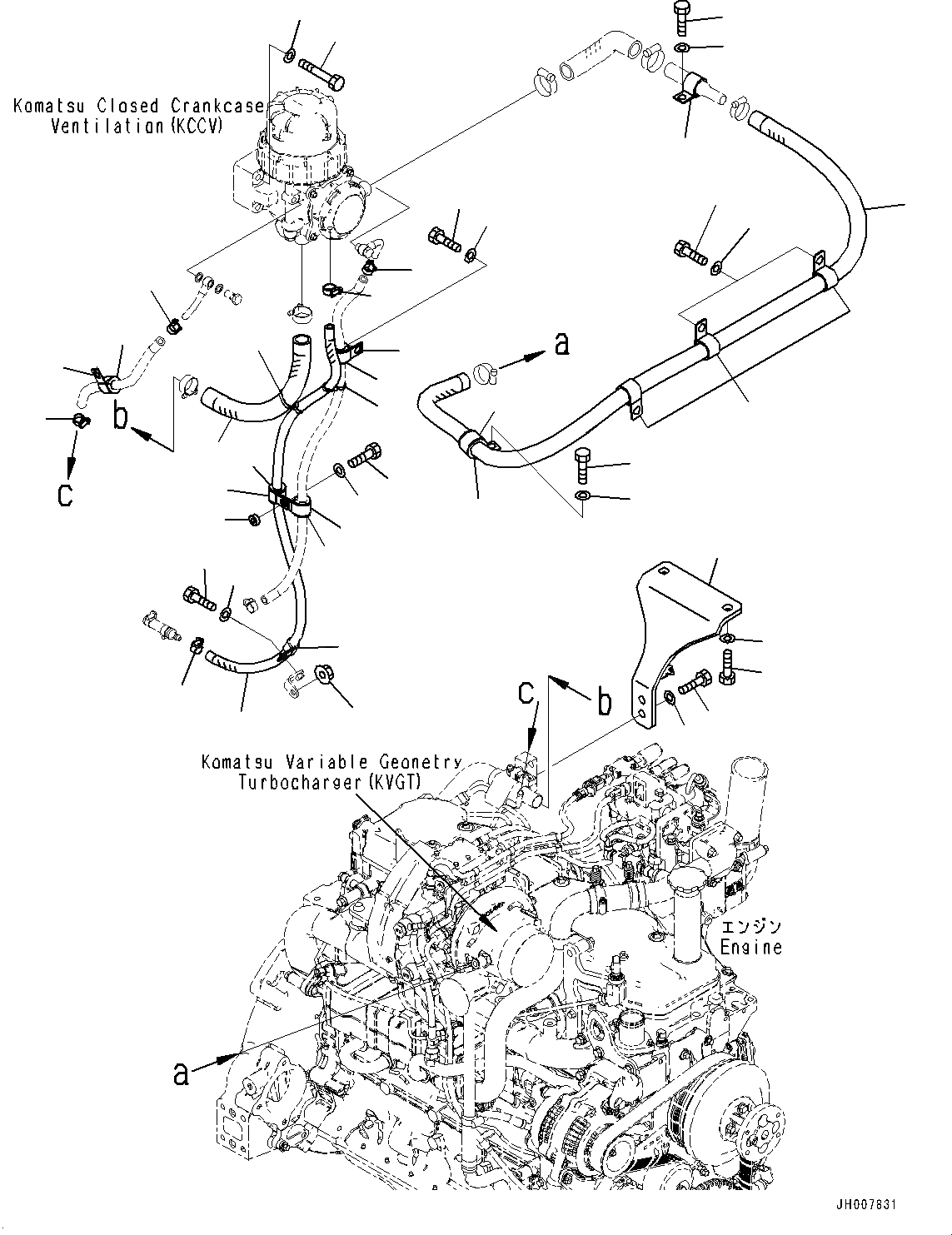 Komatsu Closed Crankcase Ventilation (KCCV)

a

b

c

c

b

Komatsu Variable Geometry Turbocharger (KVGT)

エンジン
Engine

a

JH007831