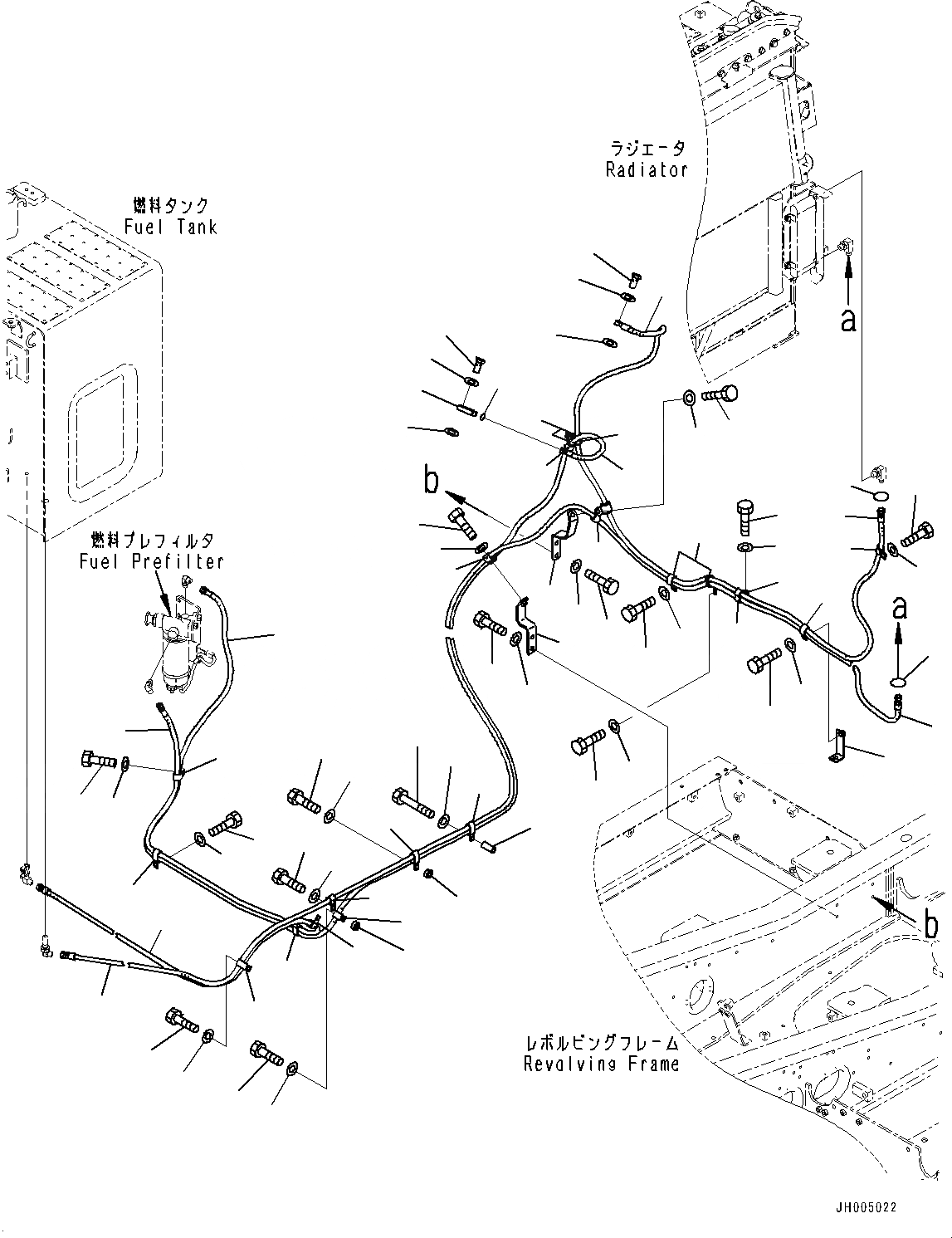 ラジエータ
Radiator

燃料タンク
Fuel Tank

a

b

燃料プレフィルタ
Fuel Prefilter

a

b

レボルビングフレーム
Revolving Frame

JH005022