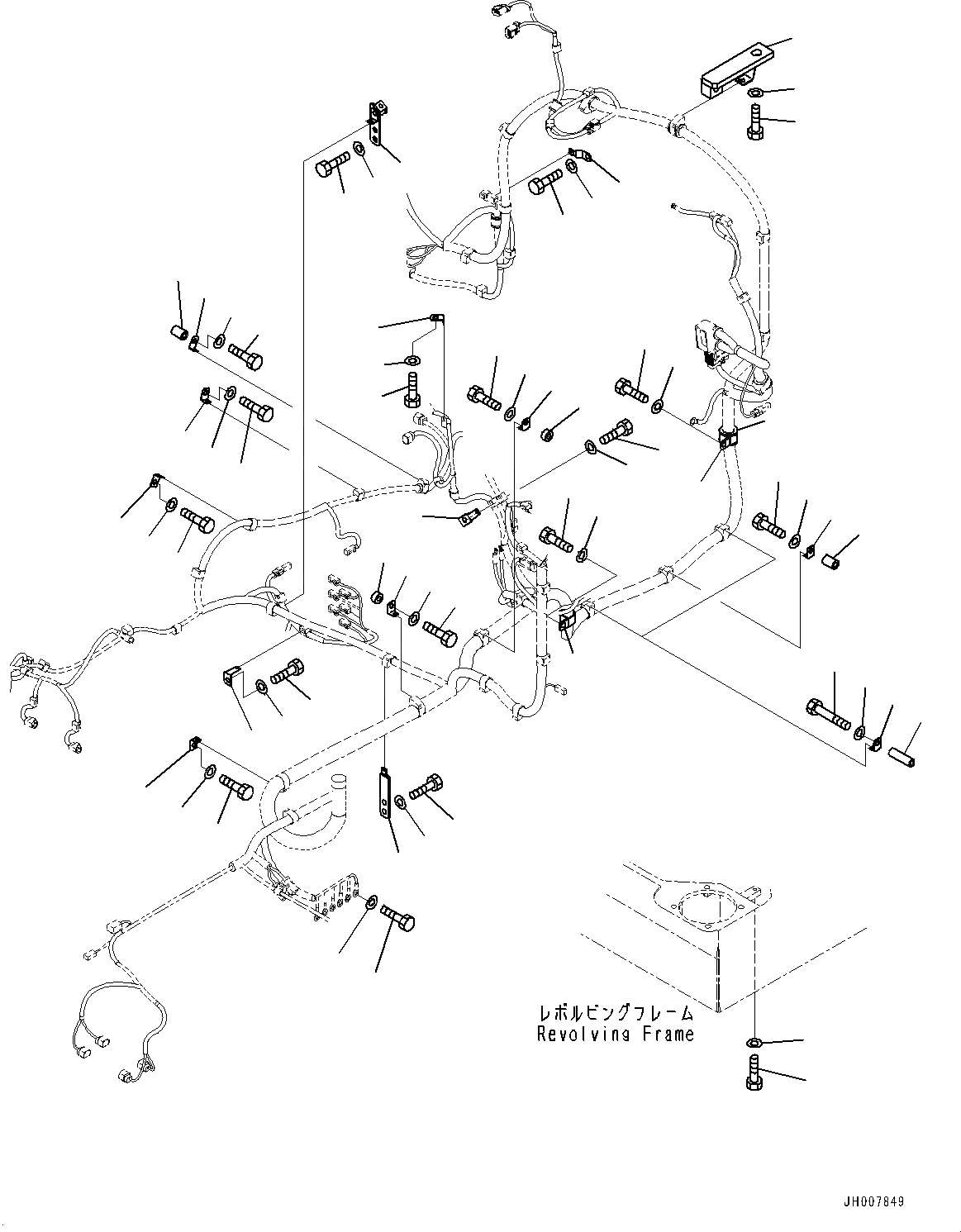 レボルビングフレーム
Revolving Frame

JH007849