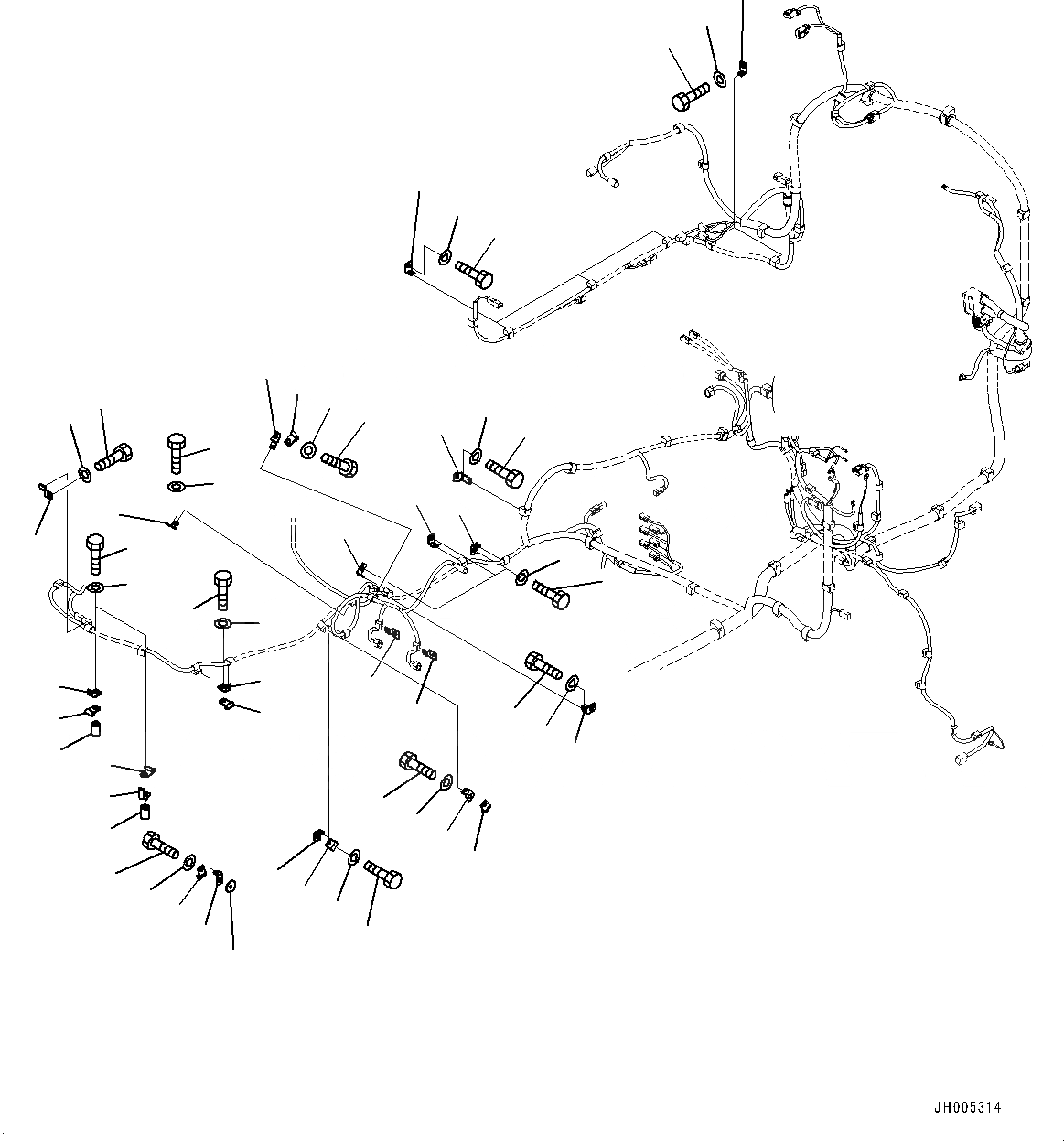 JH005314