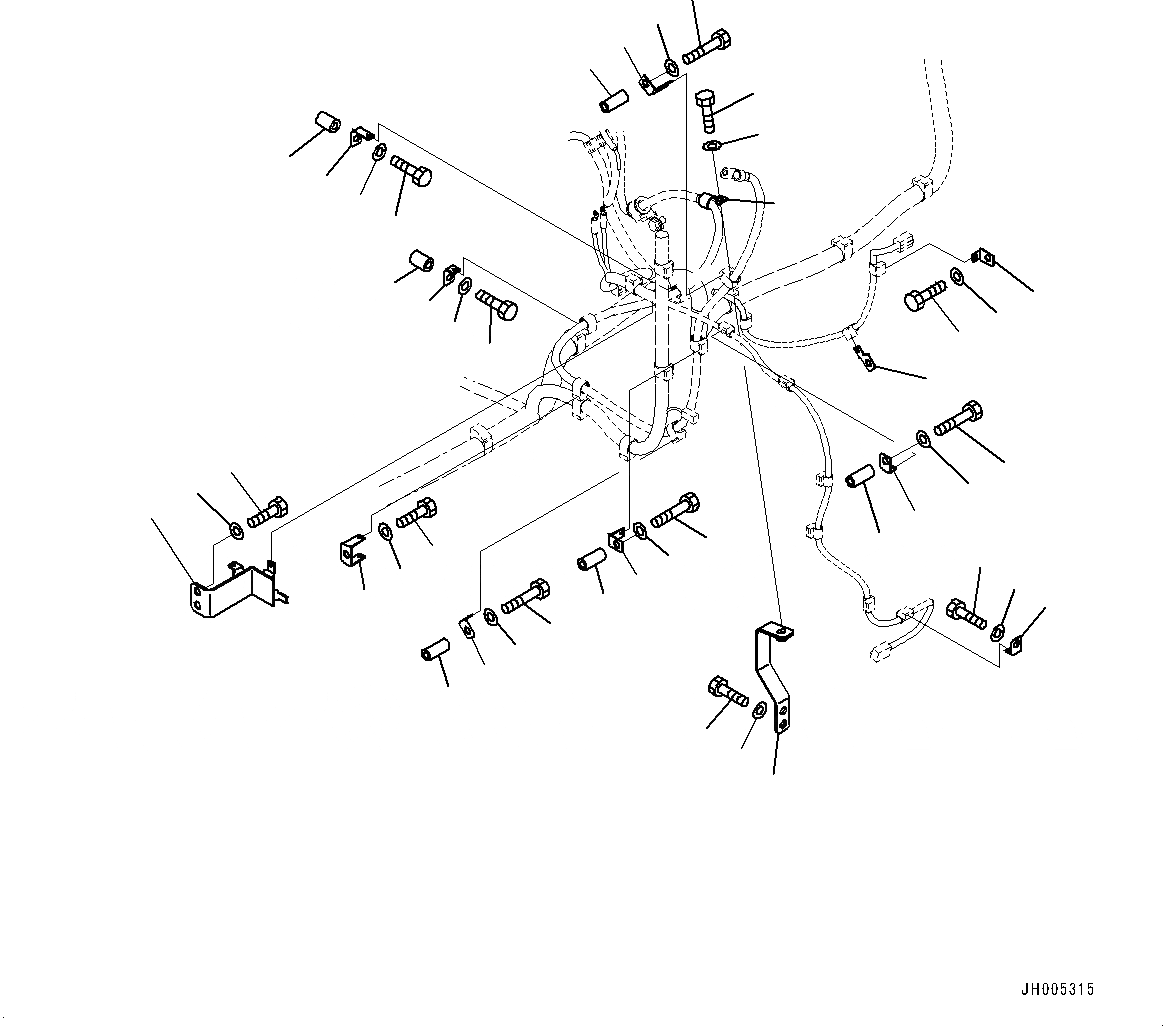 JH005315