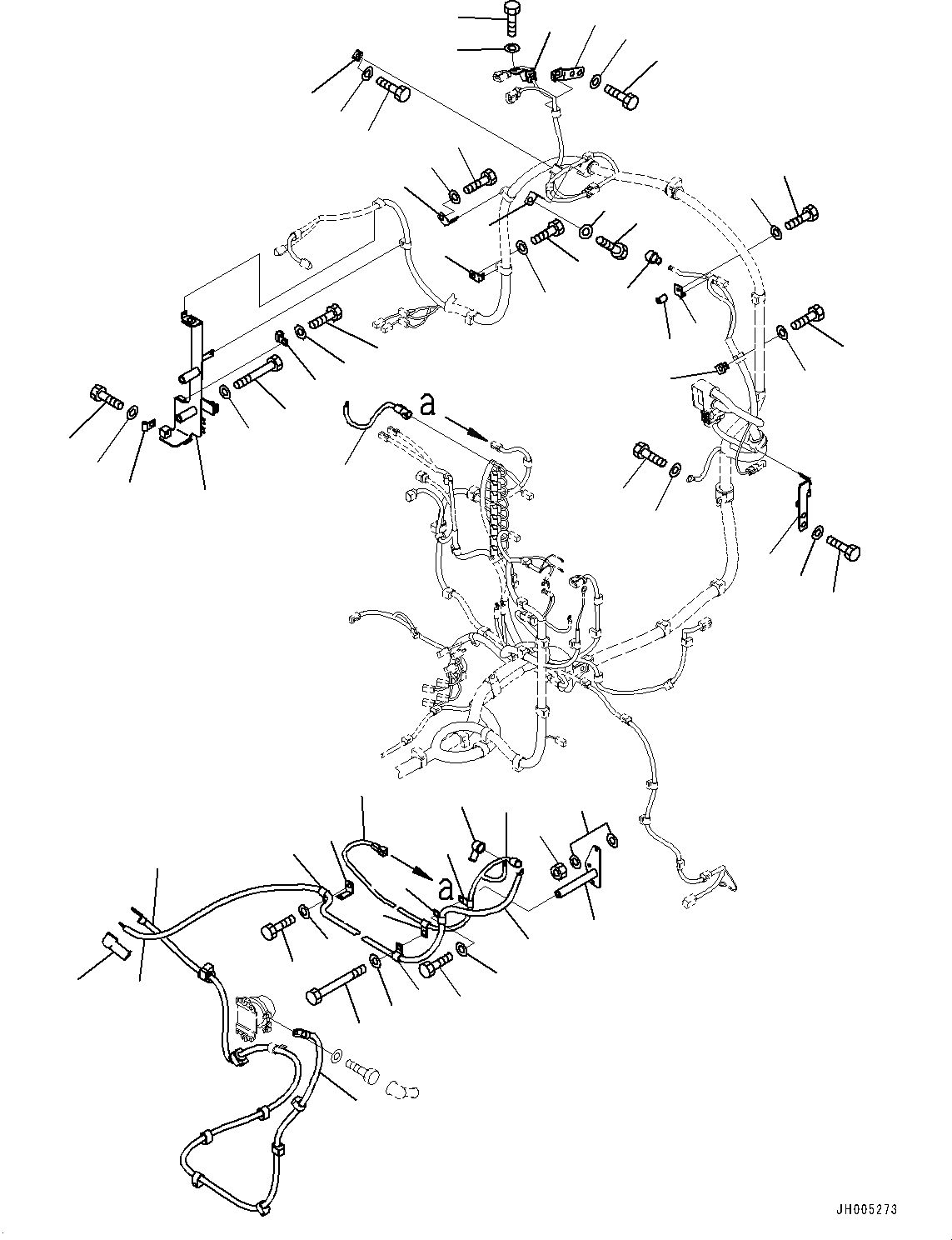 a

a

JH005273